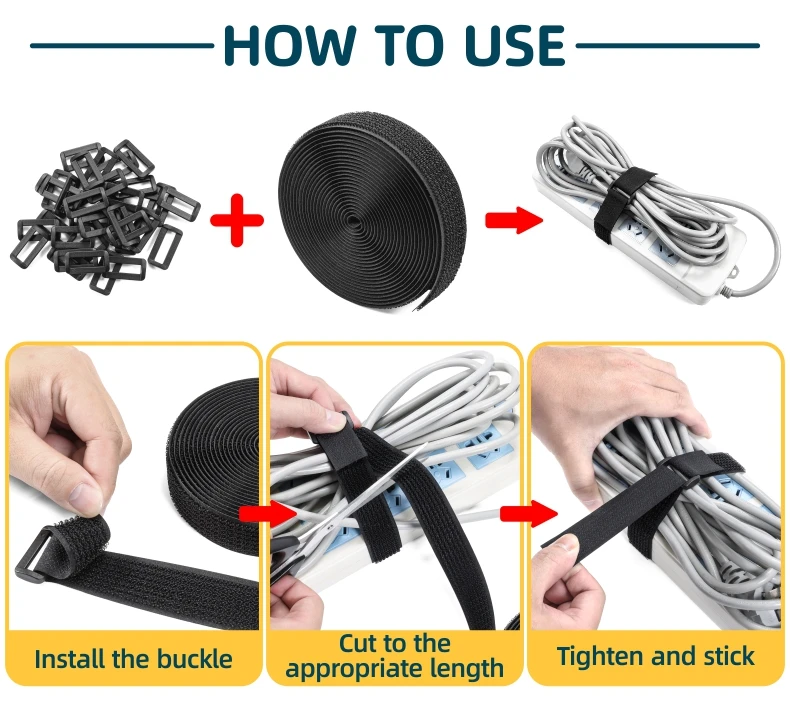 HOW TO USE

Install the buckle

Cut to the appropriate length

Tighten and stick