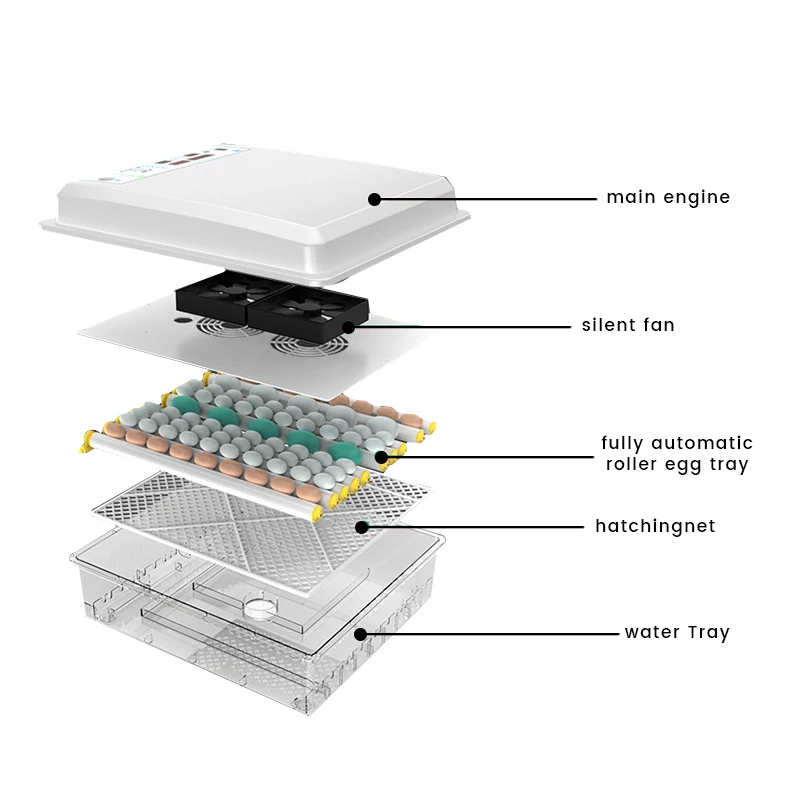 main engine

silent fan

fully automatic roller egg tray

hatchingnet

water Tray