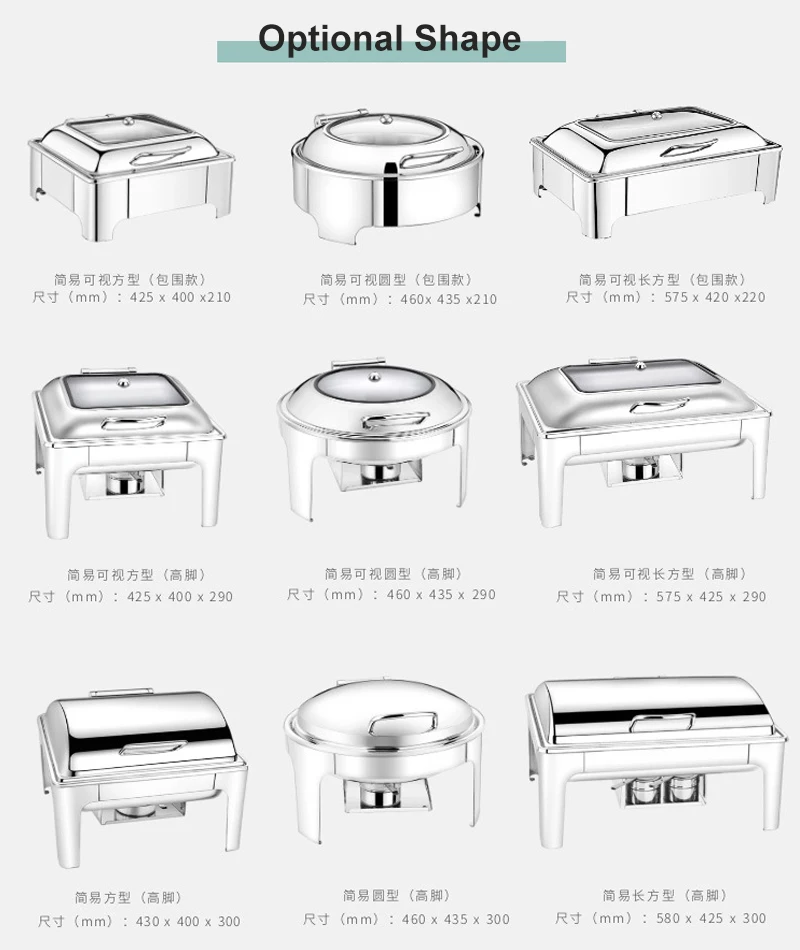 Optional Shape

简易可视方型（包围款）
尺寸（mm）：425 x 400 x210

简易可视圆型（包围款）
尺寸（mm）：460x 435 x210

简易可视长方型（包围款）
尺寸（mm）：575 x 420 x220

简易可视方型（高脚）
尺寸（mm）：425 x 400 x 290

简易可视圆型（高脚）
尺寸（mm）：460 x 435 x 290

简易可视长方型（高脚）
尺寸（mm）：575 x 425 x 290

简易方型（高脚）
尺寸（mm）：430 x 400 x 300

简易圆型（高脚）
尺寸（mm）：460 x 435 x 300

简易长方型（高脚）
尺寸（mm）：580 x 425 x 300