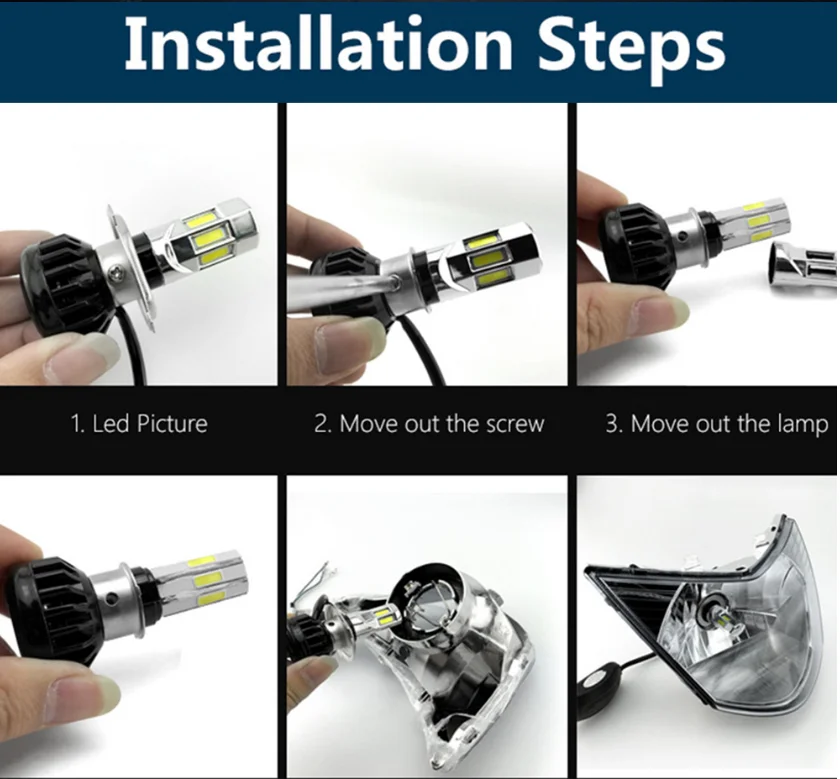 Installation Steps

1. Led Picture

2. Move out the screw

3. Move out the lamp