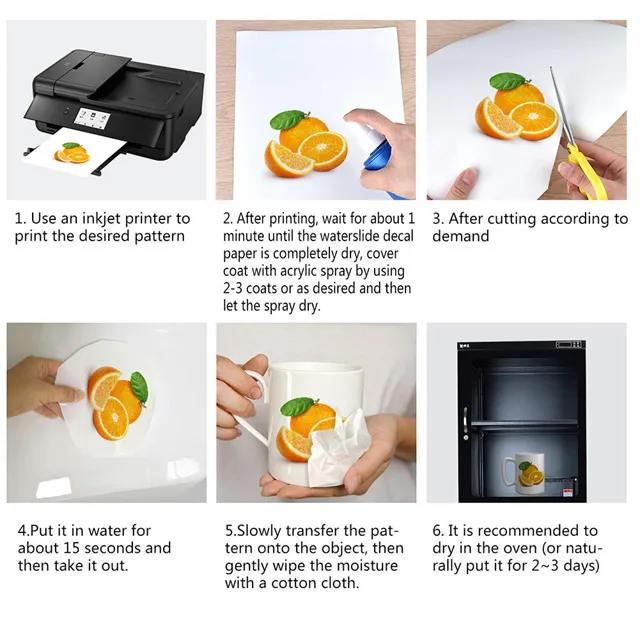 1. Use an inkjet printer to print the desired pattern

2. After printing, wait for about 1 minute until the waterslide decal paper is completely dry, cover coat with acrylic spray by using 2-3 coats or as desired and then let the spray dry.

3. After cutting according to demand

4.Put it in water for about 15 seconds and then take it out.

5.Slowly transfer the pattern onto the object, then gently wipe the moisture with a cotton cloth.

6. It is recommended to dry in the oven (or naturally put it for 2~3 days)