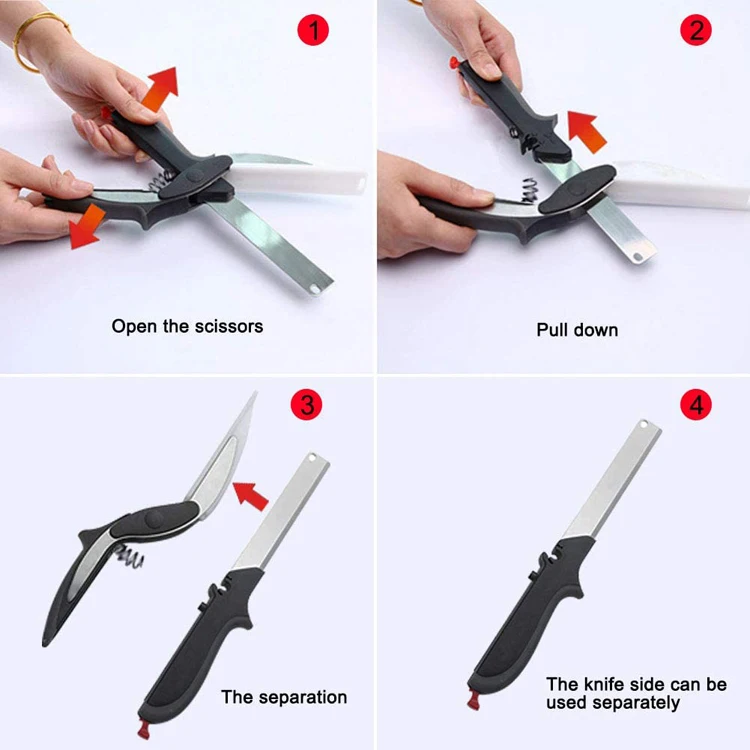 1

Open the scissors

2

Pull down

3

The separation

4

The knife side can be used separately