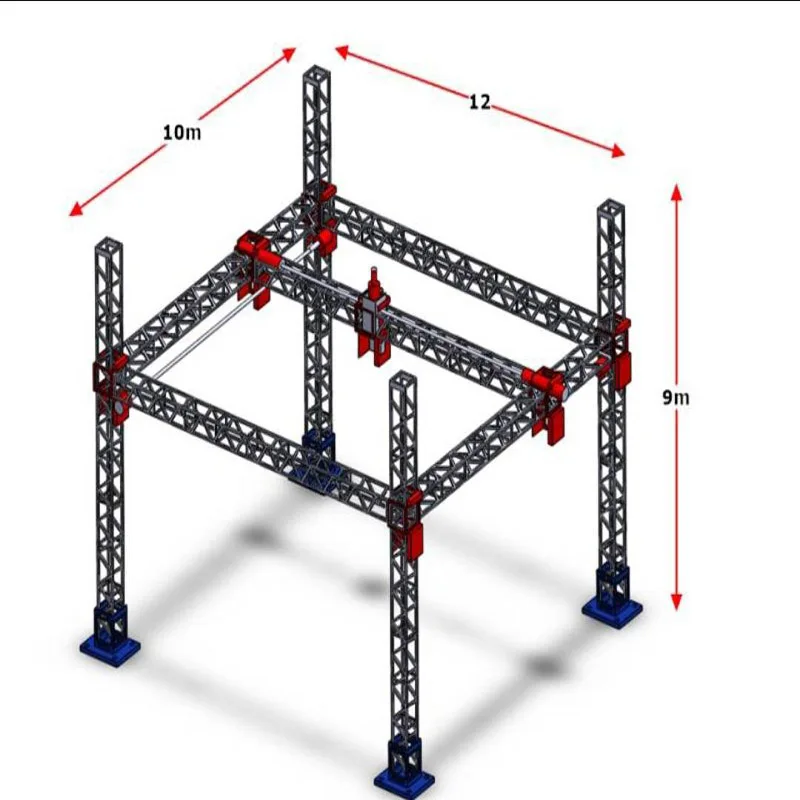 10m

12

9m