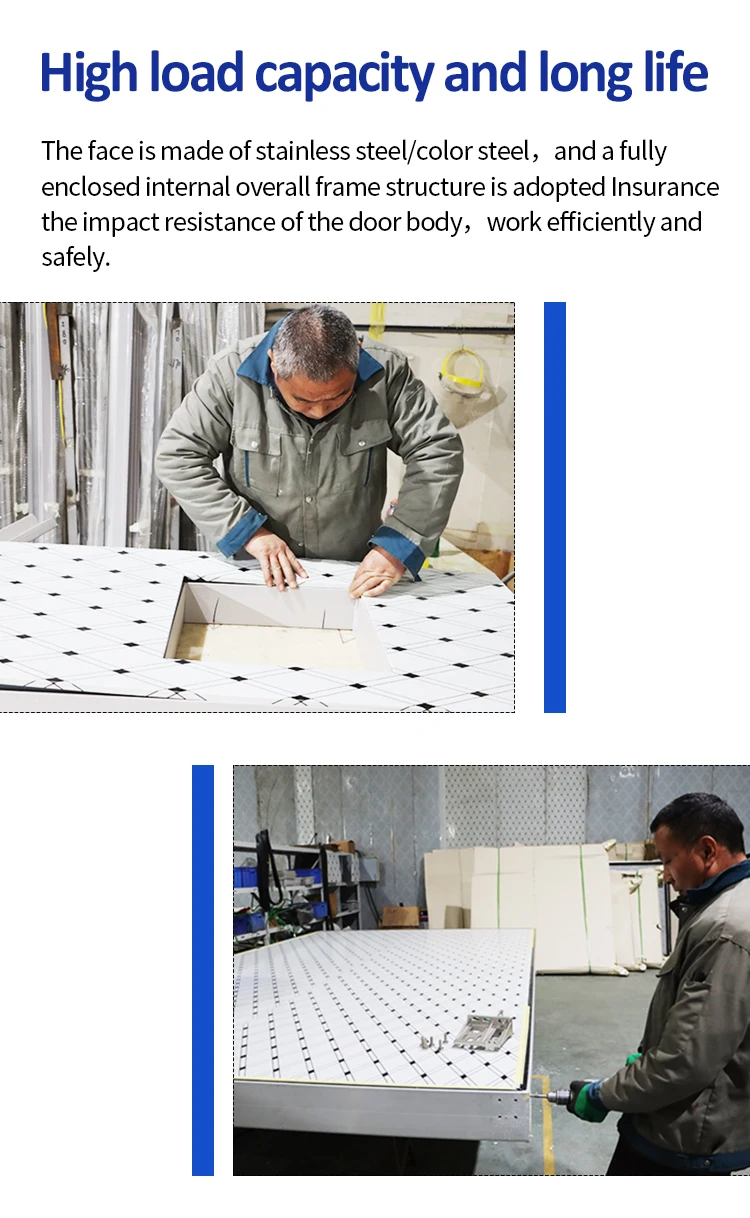 High load capacity and long life

The face is made of stainless steel/color steel，and a fully enclosed internal overall frame structure is adopted Insurance the impact resistance of the door body，work efficiently and safely.