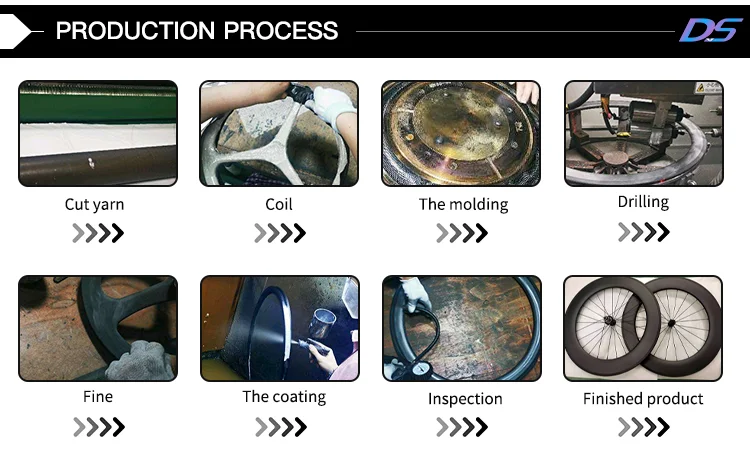 PRODUCTION PROCESS

DS

Cut yarn

Coil

The molding

Drilling

Fine

The coating

Inspection

Finished product