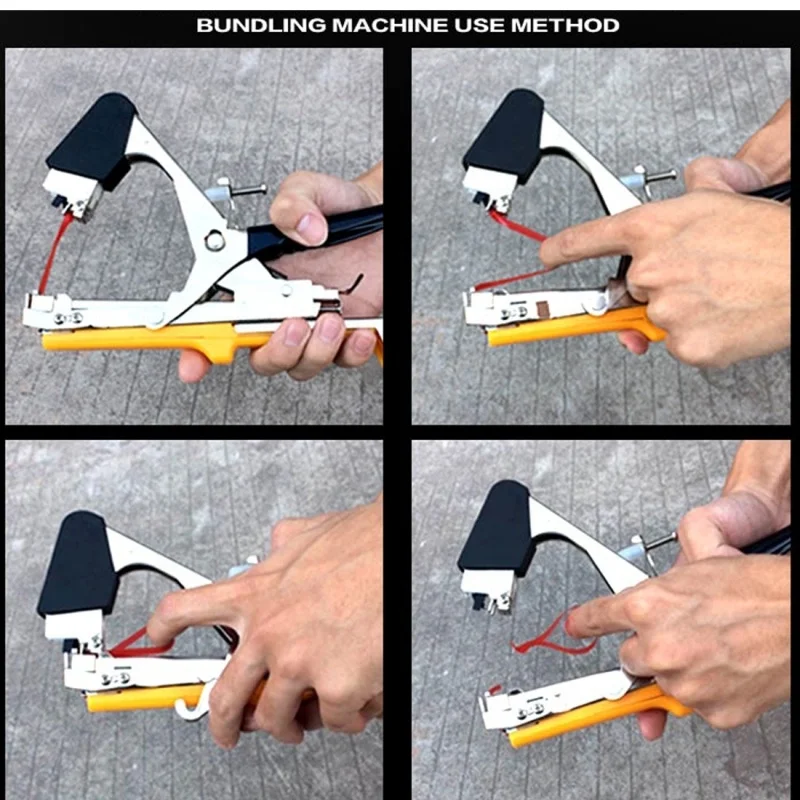 BUNDLING MACHINE USE METHOD