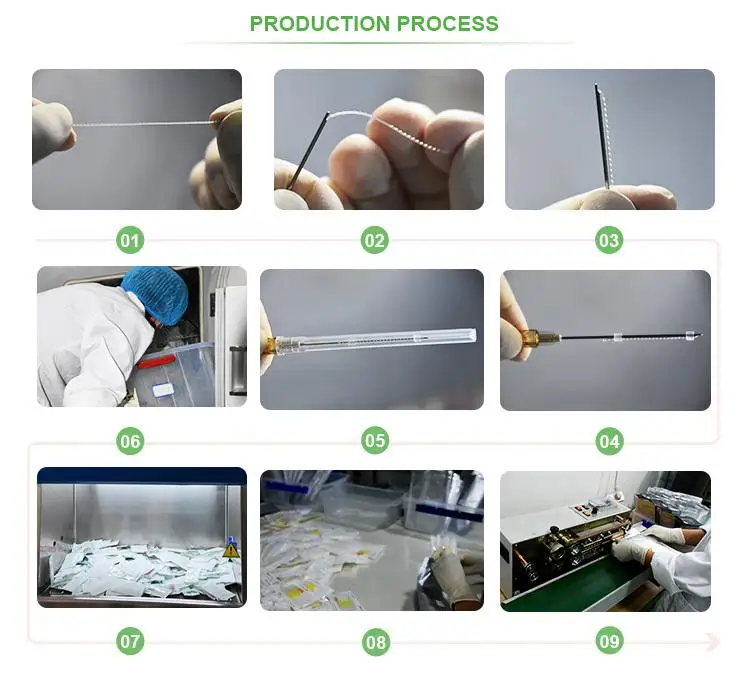 PRODUCTION PROCESS

01

02

03

06

05

04

07

08

09