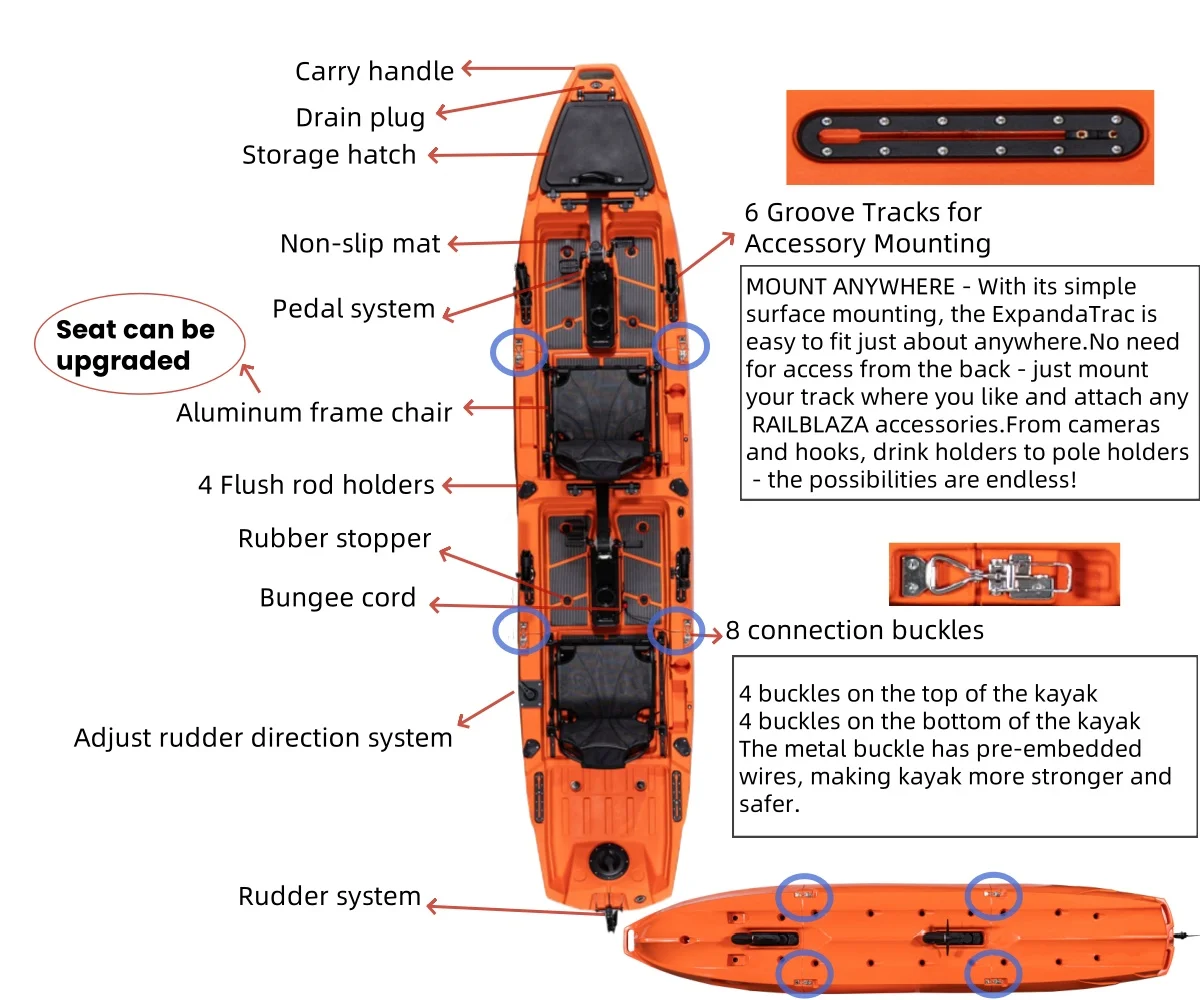 Carry handle

Drain plug

Storage hatch

Non-slip mat

Pedal system

Seat can be upgraded

Aluminum frame chair

4 Flush rod holders

Rubber stopper

Bungee cord

Adjust rudder direction system

Rudder system

6 Groove Tracks for Accessory Mounting

MOUNT ANYWHERE - With its simple surface mounting, the ExpandaTrac is easy to fit just about anywhere.No need for access from the back - just mount your track where you like and attach any RAILBLAZA accessories.From cameras and hooks, drink holders to pole holders - the possibilities are endless!

8 connection buckles

4 buckles on the top of the kayak
4 buckles on the bottom of the kayak
The metal buckle has pre-embedded wires, making kayak more stronger and safer.