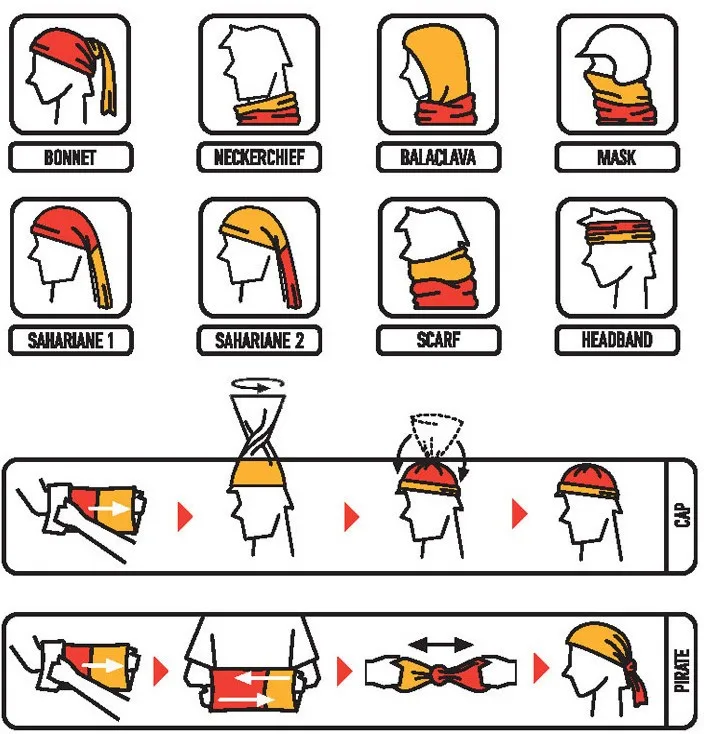 BONNET

NECKERCHIEF

BALACLAVA

MASK

SAHARIANE 1

SAHARIANE 2

SCARF

HEADBAND

CAP

PIRATE