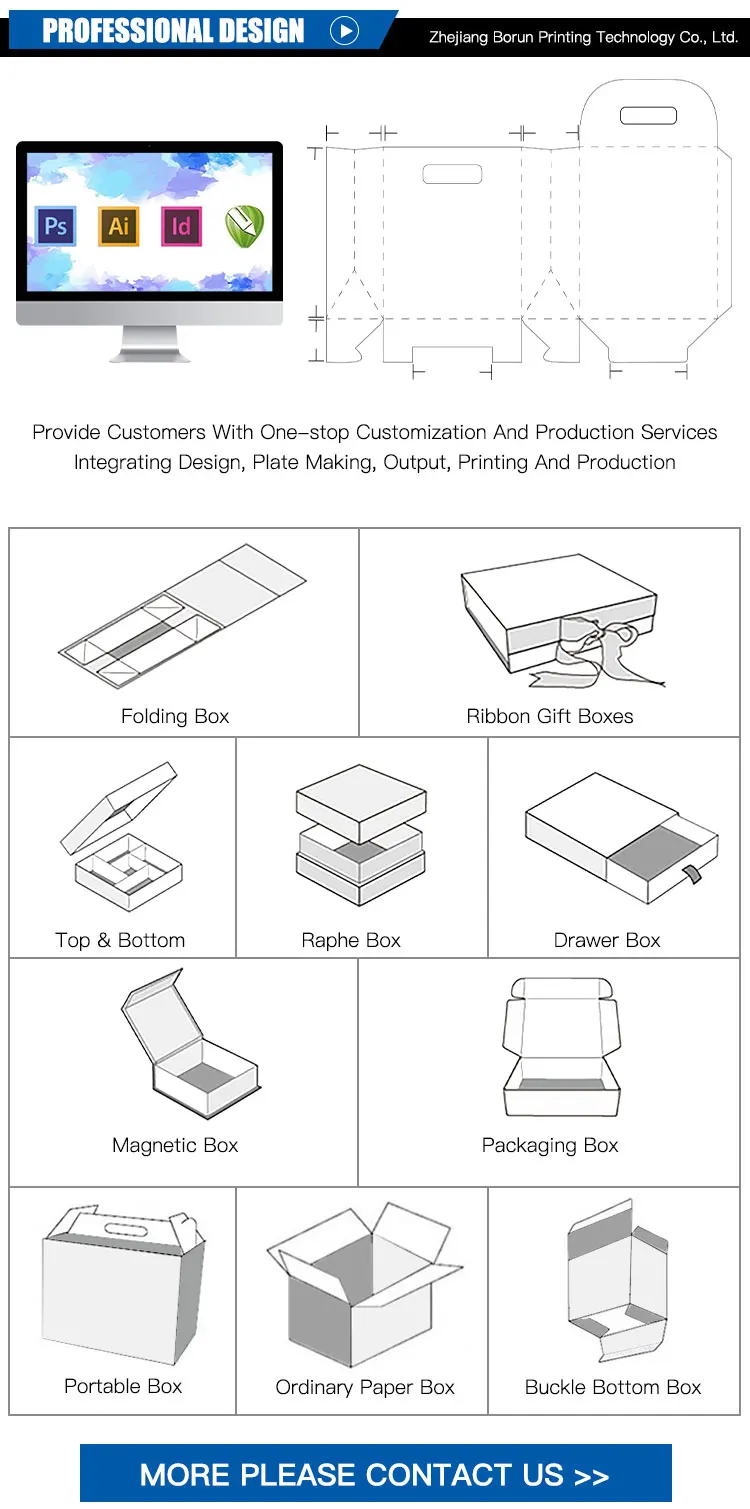 PROFESSIONAL DESIGN

Zhejiang Borun Printing Technology Co., Ltd.

Ps Ai Id

Provide Customers With One-stop Customization And Production Services Integrating Design, Plate Making, Output, Printing And Production

Folding Box

Ribbon Gift Boxes

Top & Bottom

Raphe Box

Drawer Box

Magnetic Box

Packaging Box

Portable Box

Ordinary Paper Box

Buckle Bottom Box

MORE PLEASE CONTACT US >>