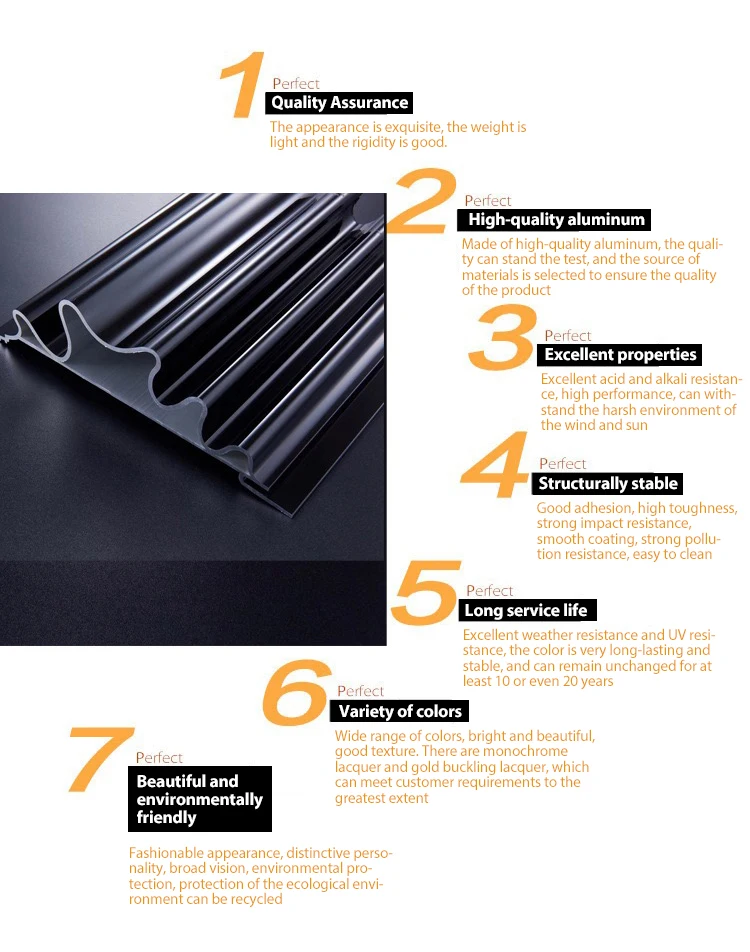 1 Perfect
Quality Assurance
The appearance is exquisite, the weight is light and the rigidity is good.

2 Perfect
High-quality aluminum
Made of high-quality aluminum, the quality can stand the test, and the source of materials is selected to ensure the quality of the product

3 Perfect
Excellent properties
Excellent acid and alkali resistance, high performance, can withstand the harsh environment of the wind and sun

4 Perfect
Structurally stable
Good adhesion, high toughness, strong impact resistance, smooth coating, strong pollution resistance, easy to clean

5 Perfect
Long service life
Excellent weather resistance and UV resistance, the color is very long-lasting and stable, and can remain unchanged for at least 10 or even 20 years

6 Perfect
Variety of colors
Wide range of colors, bright and beautiful, good texture. There are monochrome lacquer and gold buckling lacquer, which can meet customer requirements to the greatest extent

7 Perfect
Beautiful and environmentally friendly
Fashionable appearance, distinctive personality, broad vision, environmental protection, protection of the ecological environment can be recycled