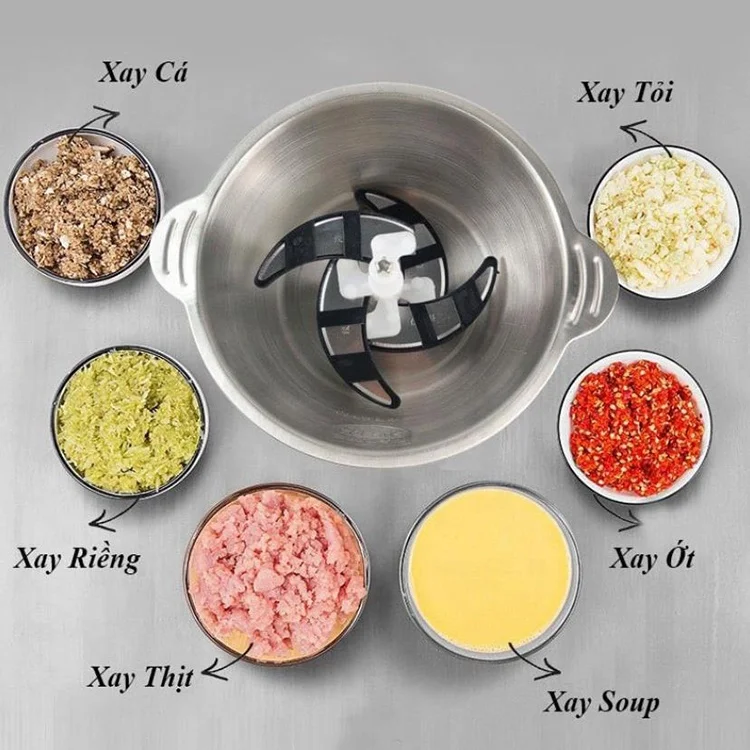 Xay Cá

Xay Tỏi

Xay Riềng

Xay Ớt

Xay Thịt

Xay Soup