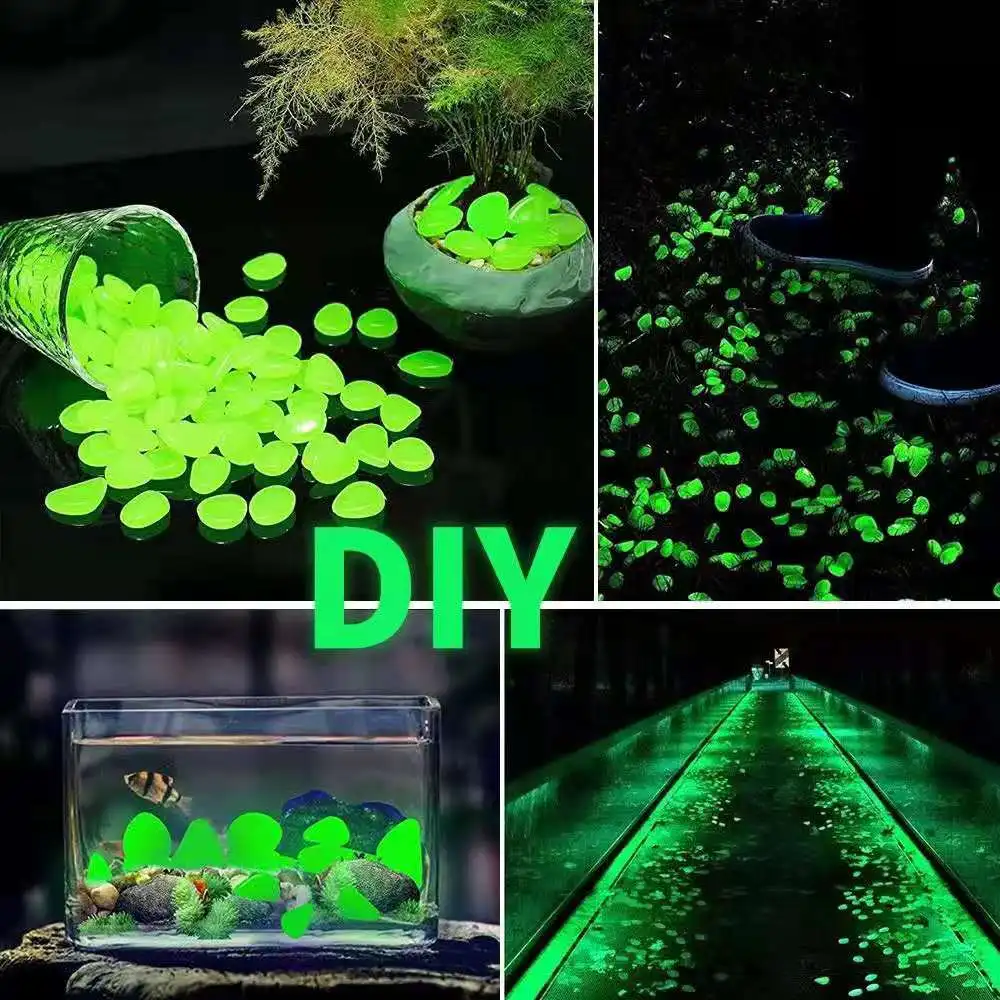 DIY