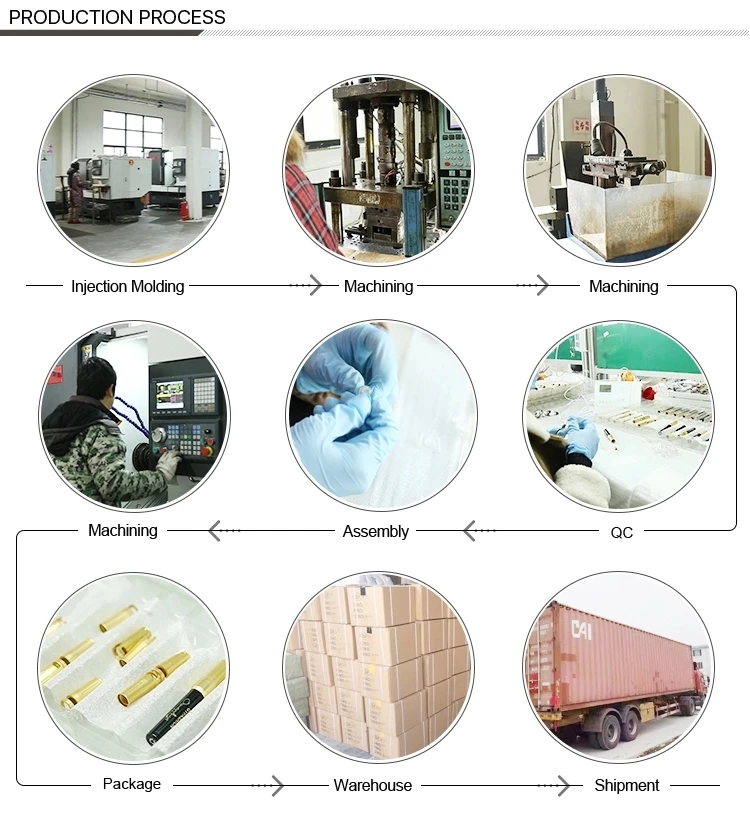 PRODUCTION PROCESS

Injection Molding

Machining

Machining

Machining

Assembly

QC

Package

Warehouse

Shipment

CAI