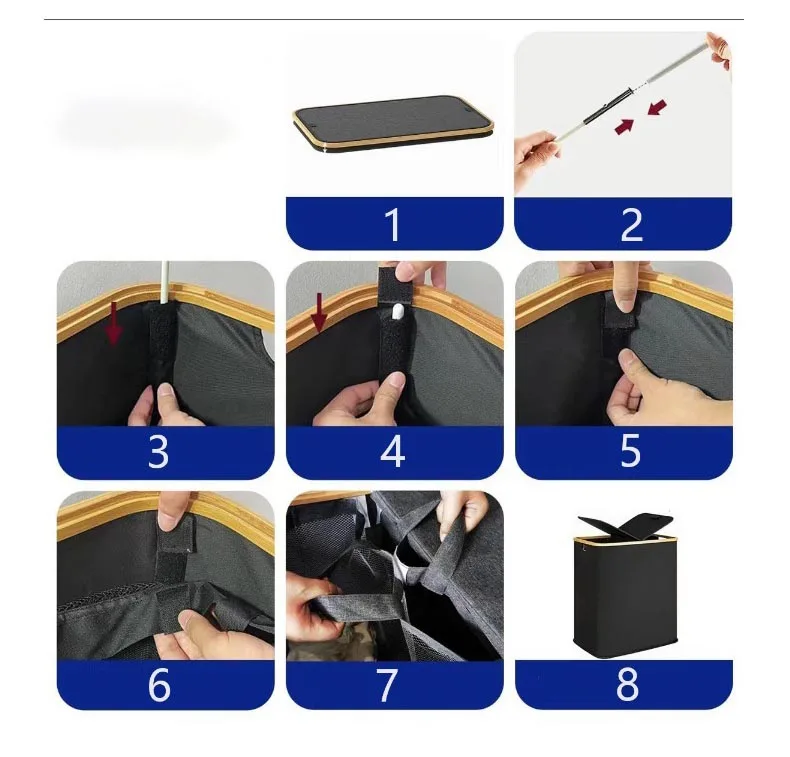 1

2

3

4

5

6

7

8