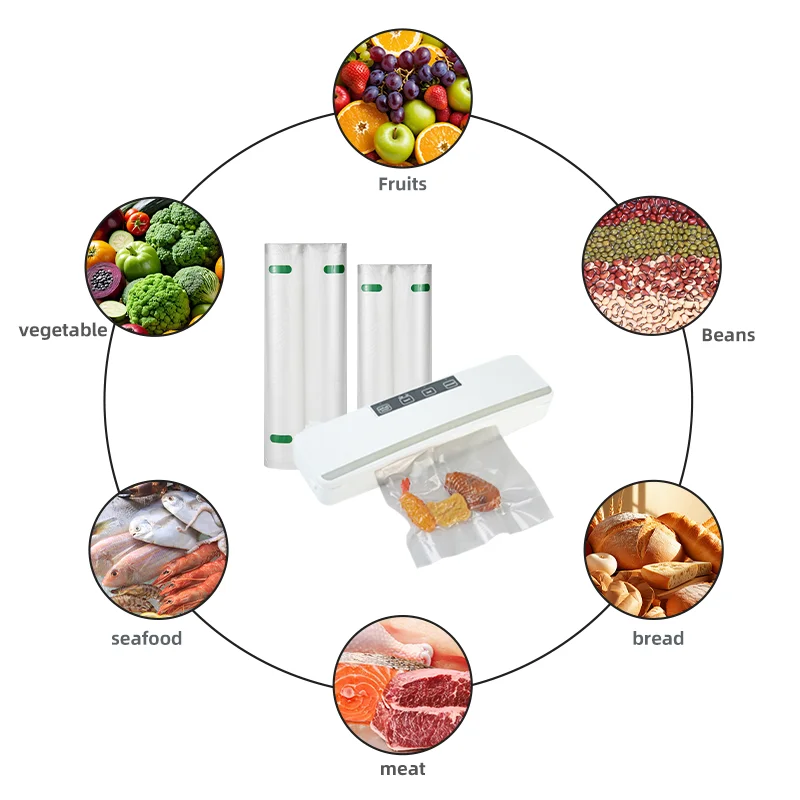 Fruits

vegetable

Beans

seafood

bread

meat