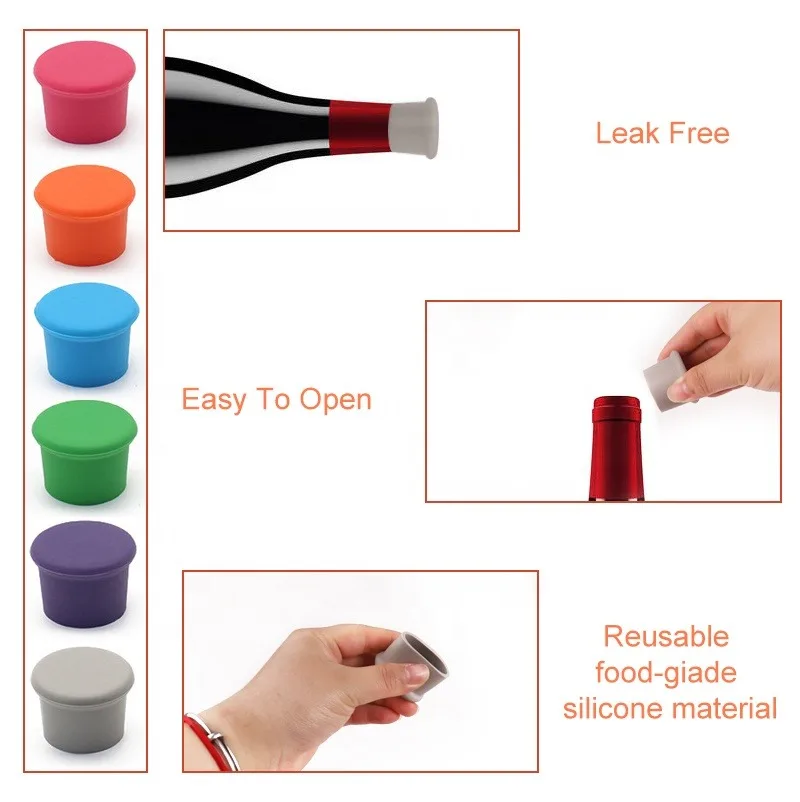 Leak Free

Easy To Open

Reusable
food-giade
silicone material