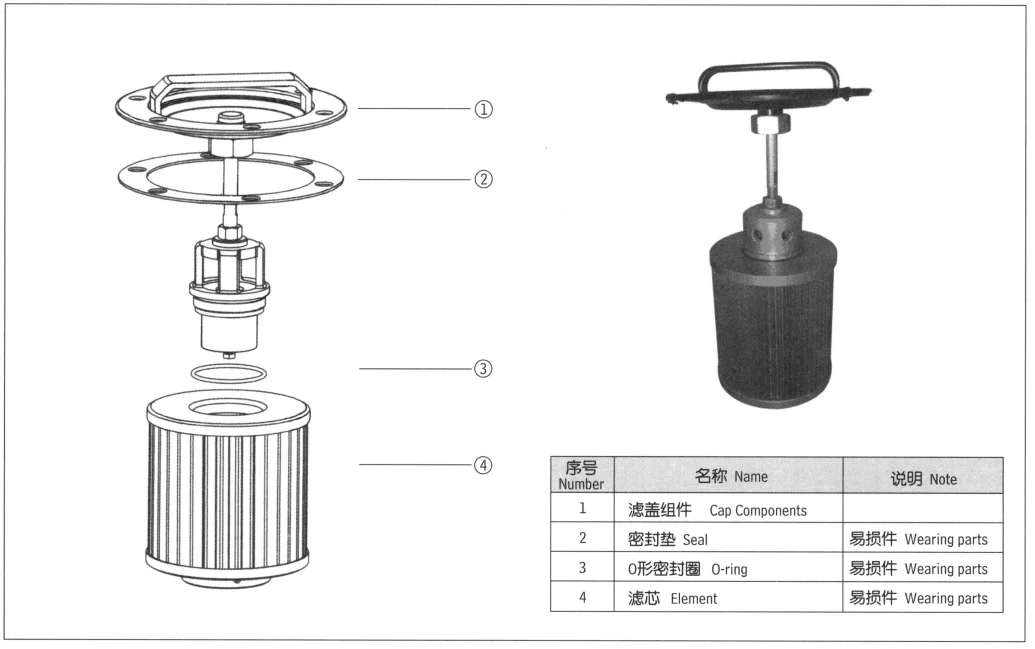 ①
②
③
④

| 序号 Number | 名称 Name | 说明 Note |
|---|---|---|
| 1 | 滤盖组件 Cap Components | |
| 2 | 密封垫 Seal | 易损件 Wearing parts |
| 3 | O形密封圈 O-ring | 易损件 Wearing parts |
| 4 | 滤芯 Element | 易损件 Wearing parts |