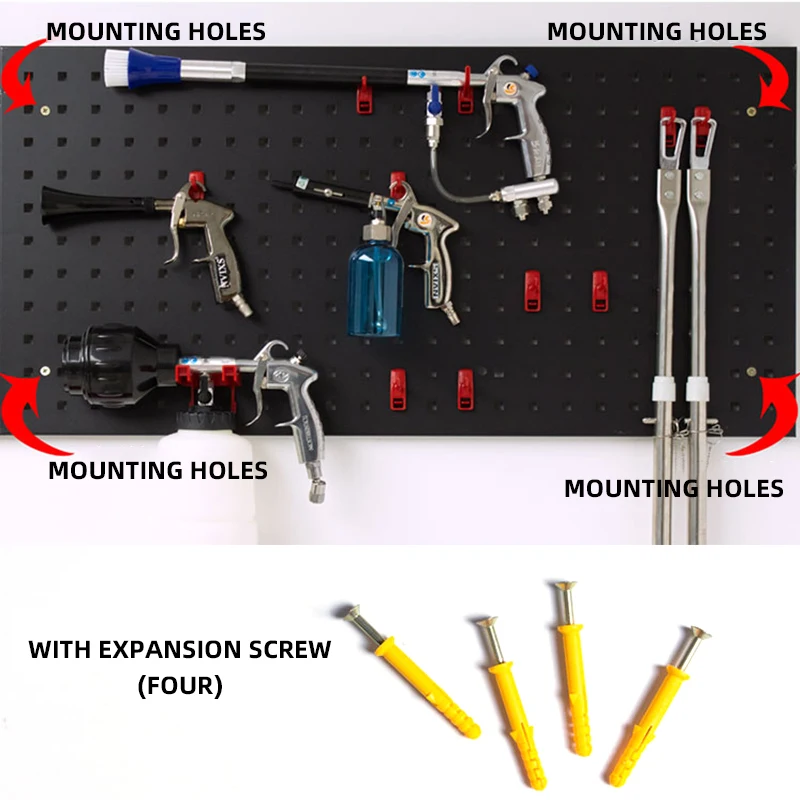 MOUNTING HOLES

MOUNTING HOLES

SXIAN

SXIAN

MOUNTING HOLES

MOUNTING HOLES

WITH EXPANSION SCREW (FOUR)