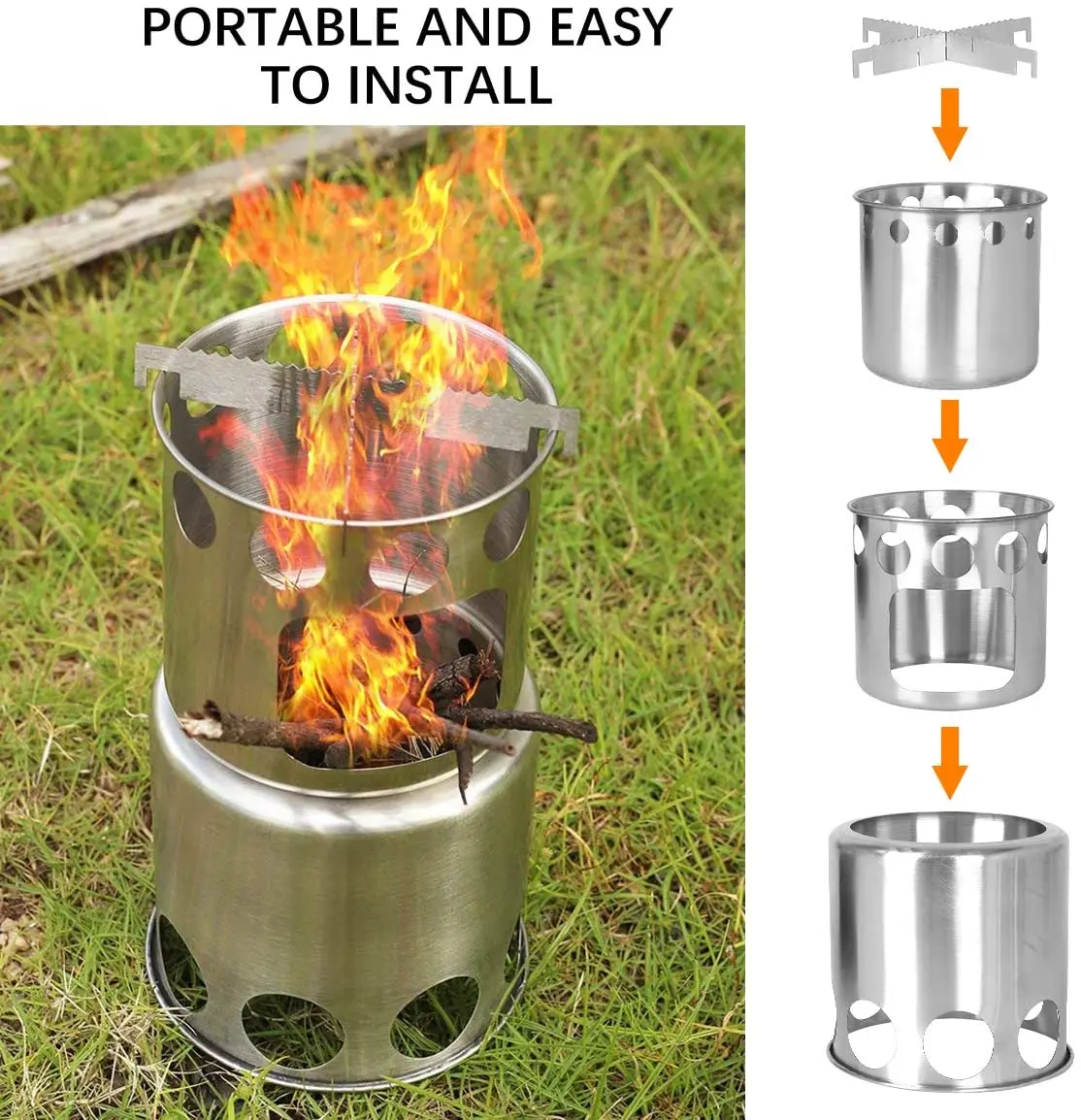 PORTABLE AND EASY TO INSTALL