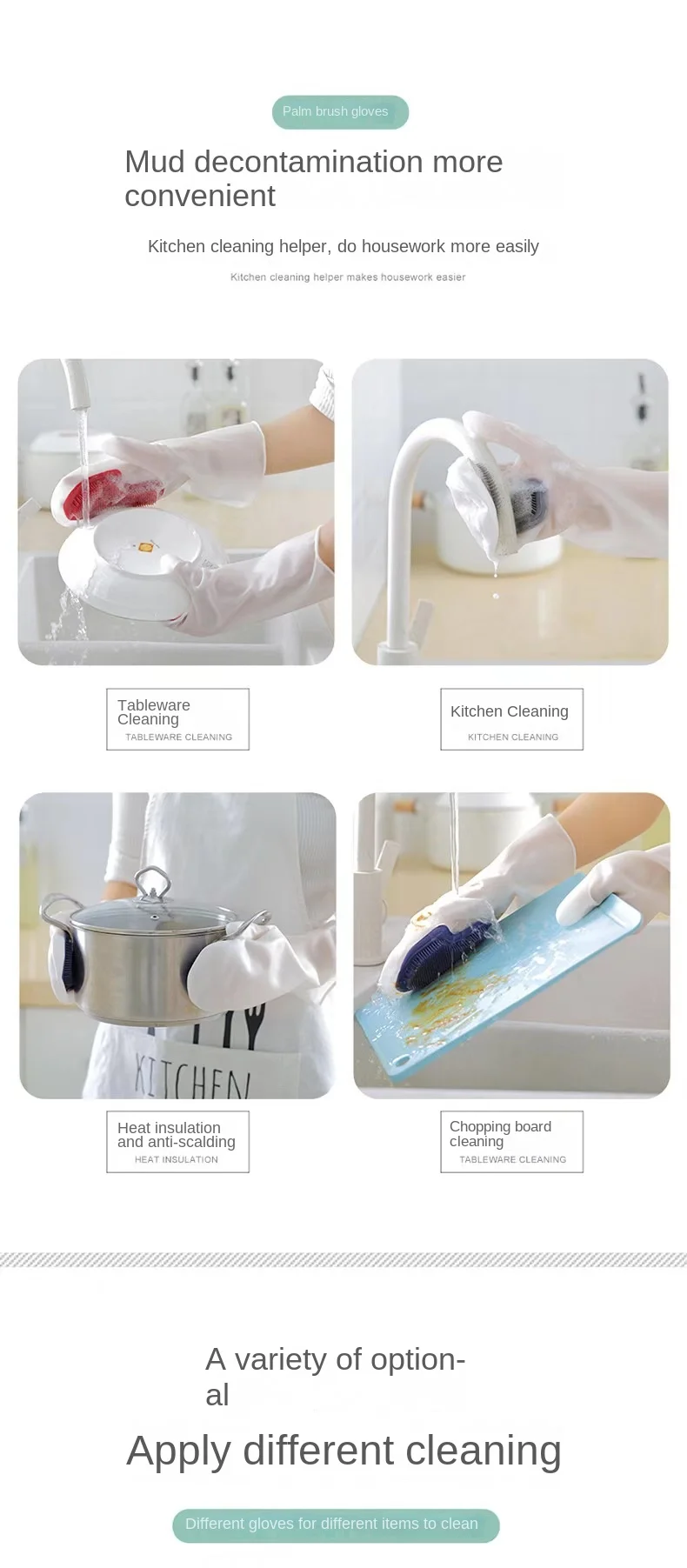 Palm brush gloves

Mud decontamination more convenient

Kitchen cleaning helper, do housework more easily

Kitchen cleaning helper makes housework easier

Tableware Cleaning
TABLEWARE CLEANING

Kitchen Cleaning
KITCHEN CLEANING

KITCHEN

Heat insulation and anti-scalding
HEAT INSULATION

Chopping board cleaning
TABLEWARE CLEANING

A variety of optional

Apply different cleaning

Different gloves for different items to clean