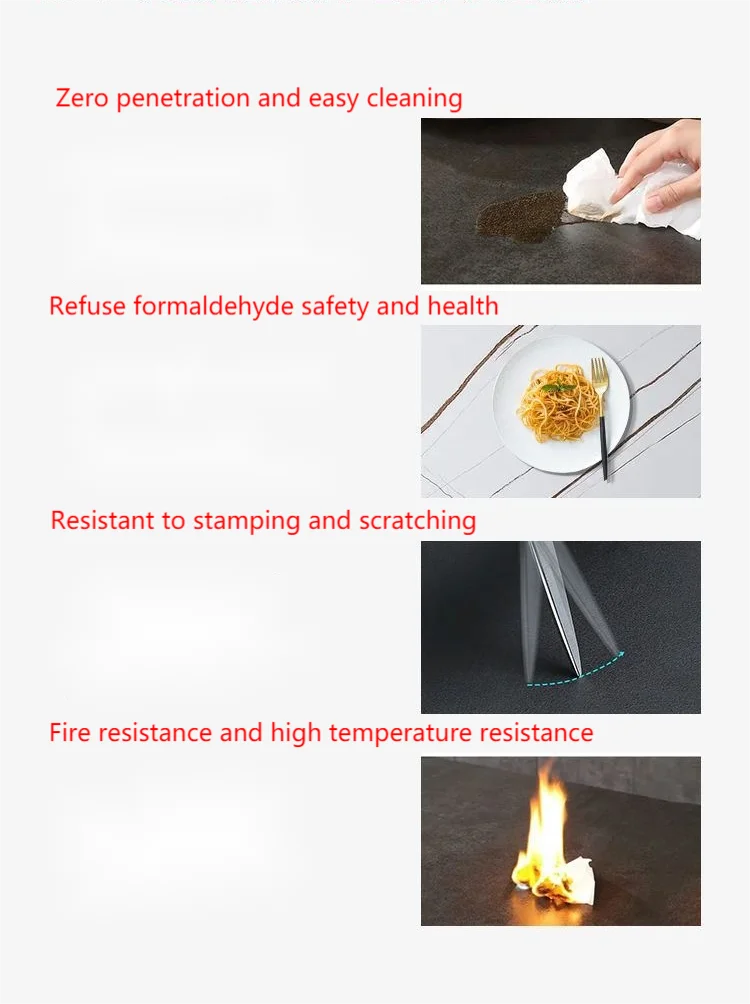 Zero penetration and easy cleaning

Refuse formaldehyde safety and health

Resistant to stamping and scratching

Fire resistance and high temperature resistance