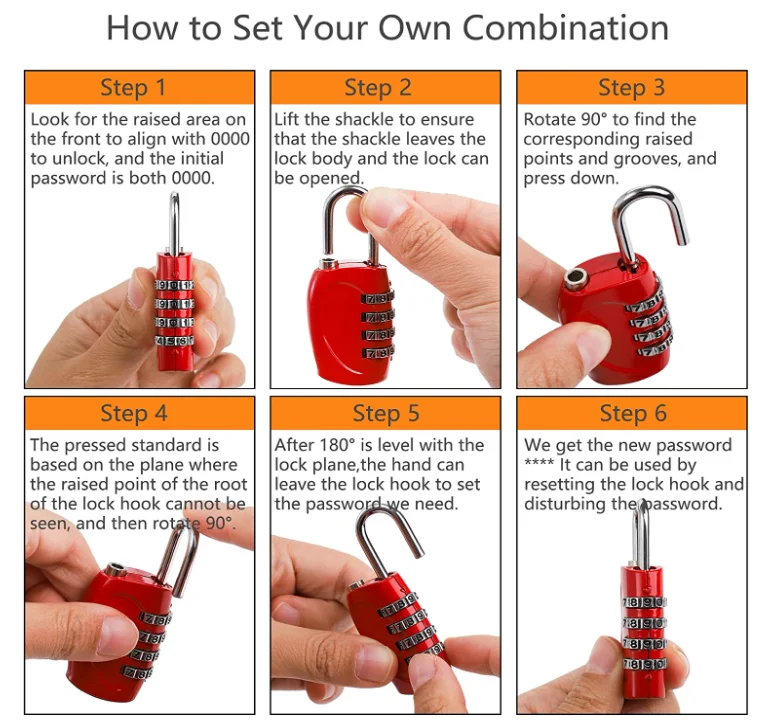 How to Set Your Own Combination

Step 1

Look for the raised area on the front to align with 0000 to unlock, and the initial password is both 0000.

Step 2

Lift the shackle to ensure that the shackle leaves the lock body and the lock can be opened.

Step 3

Rotate 90° to find the corresponding raised points and grooves, and press down.

Step 4

The pressed standard is based on the plane where the raised point of the root of the lock hook cannot be seen, and then rotate 90°.

Step 5

After 180° is level with the lock plane,the hand can leave the lock hook to set the password we need.

Step 6

We get the new password **** It can be used by resetting the lock hook and disturbing the password.