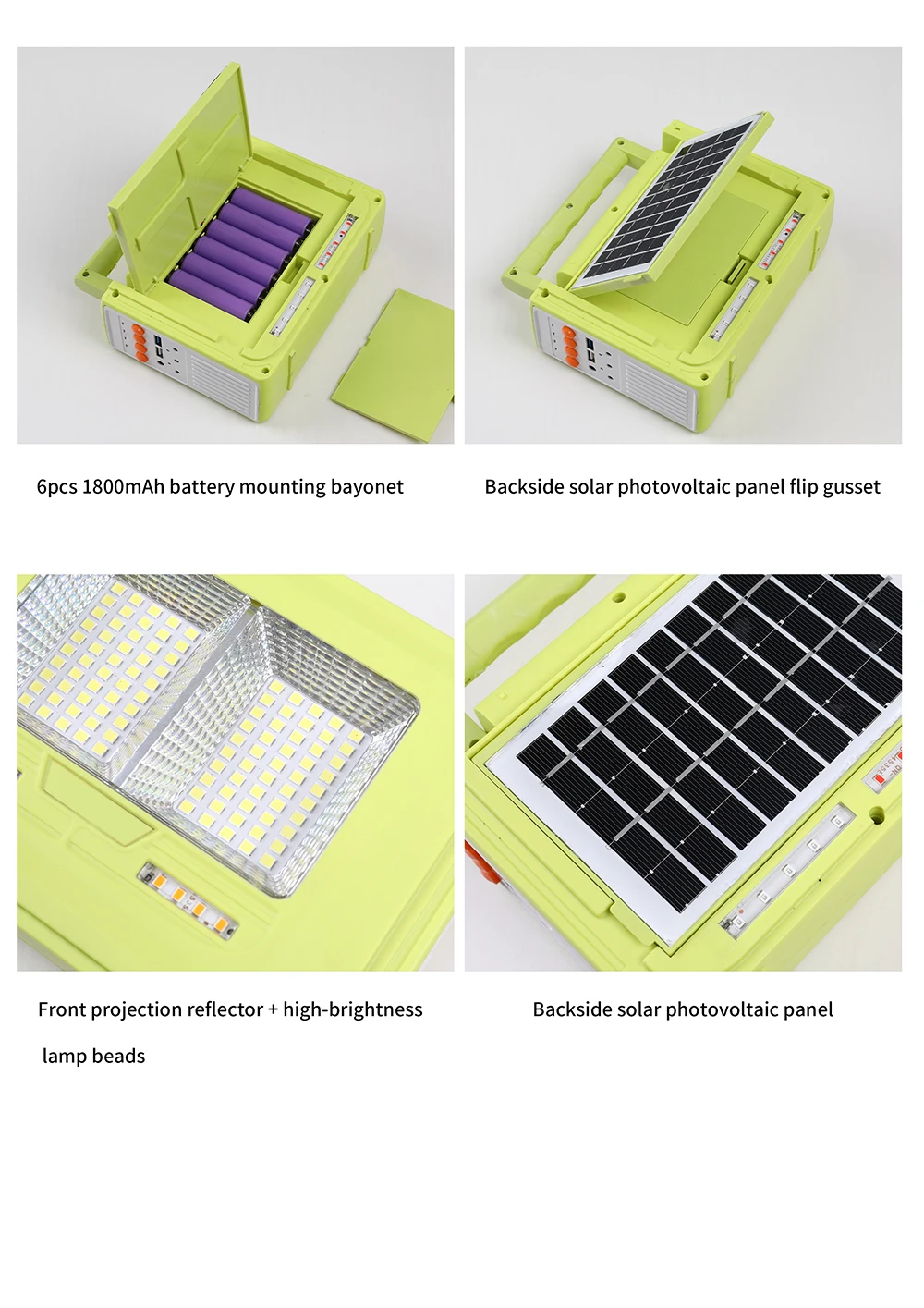 6pcs 1800mAh battery mounting bayonet

Backside solar photovoltaic panel flip gusset

Front projection reflector + high-brightness lamp beads

Backside solar photovoltaic panel