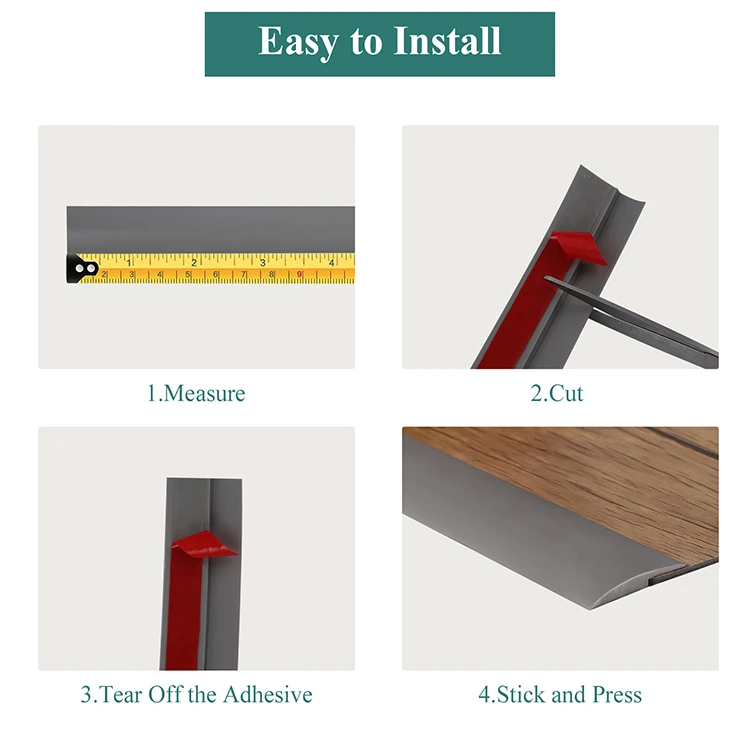 Easy to Install

1 2 3 4
2 3 4 5 6 7 8 9

1.Measure

2.Cut

3.Tear Off the Adhesive

4.Stick and Press