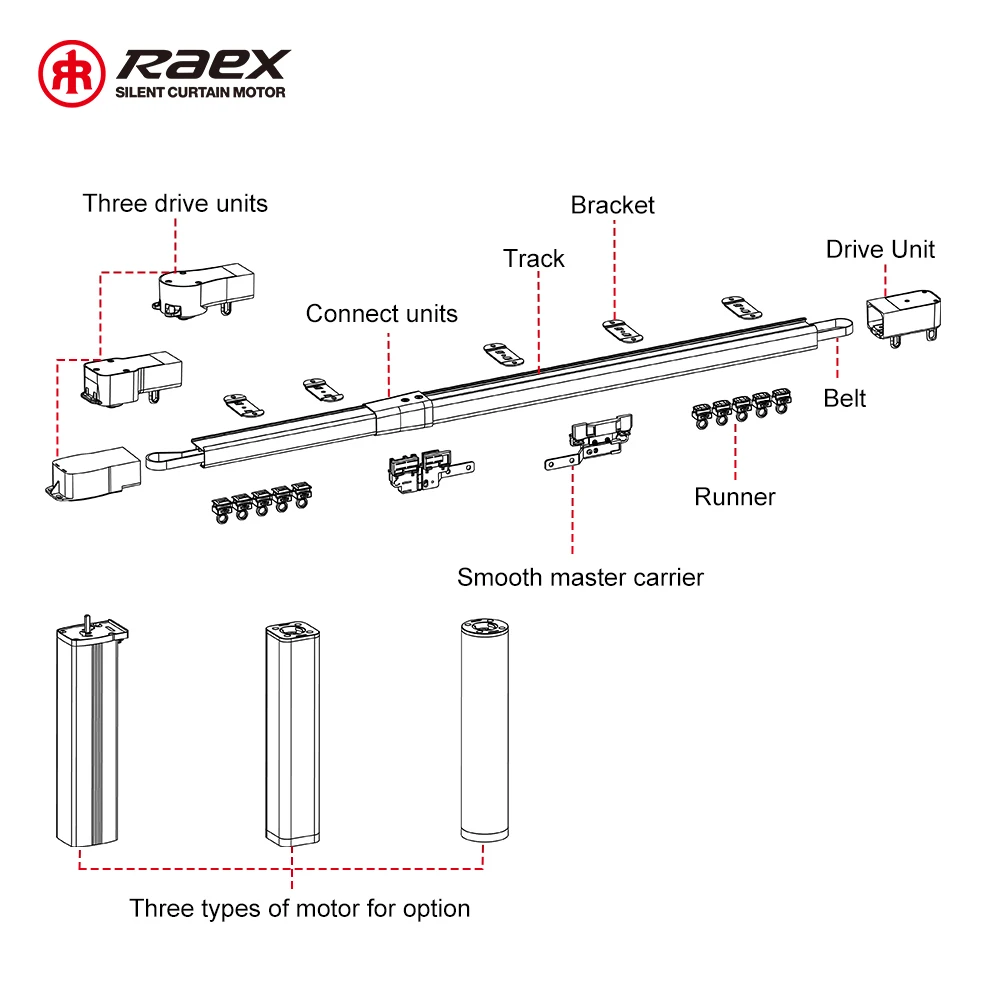 Raex
SILENT CURTAIN MOTOR

Three drive units

Bracket

Track

Drive Unit

Connect units

Belt

Runner

Smooth master carrier

Three types of motor for option