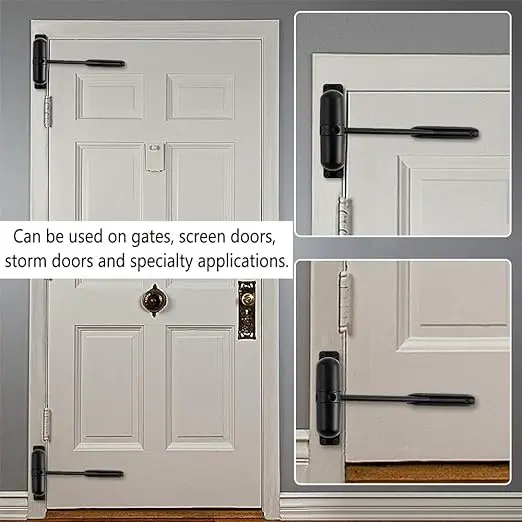 Can be used on gates, screen doors, storm doors and specialty applications.