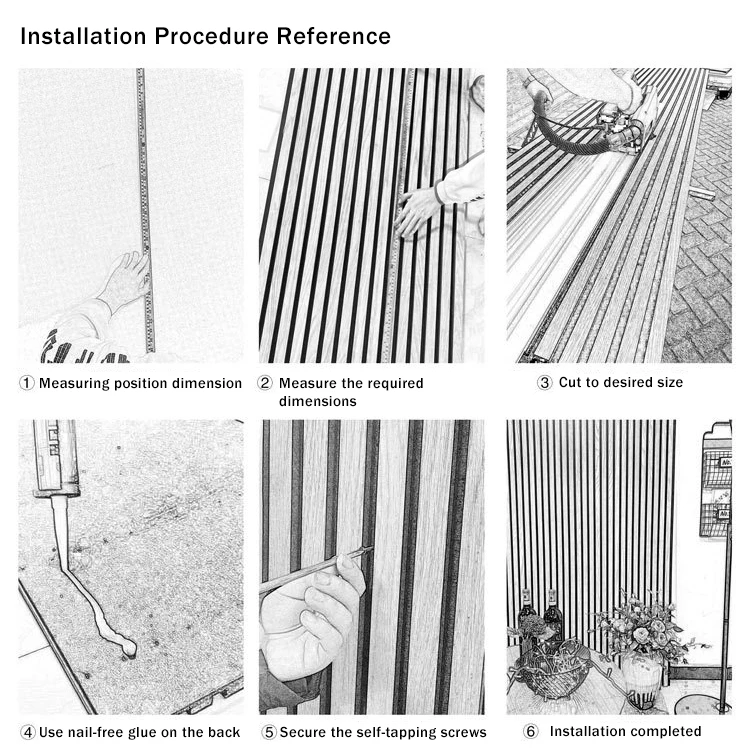 Installation Procedure Reference

① Measuring position dimension

② Measure the required dimensions

③ Cut to desired size

④ Use nail-free glue on the back

⑤ Secure the self-tapping screws

⑥ Installation completed