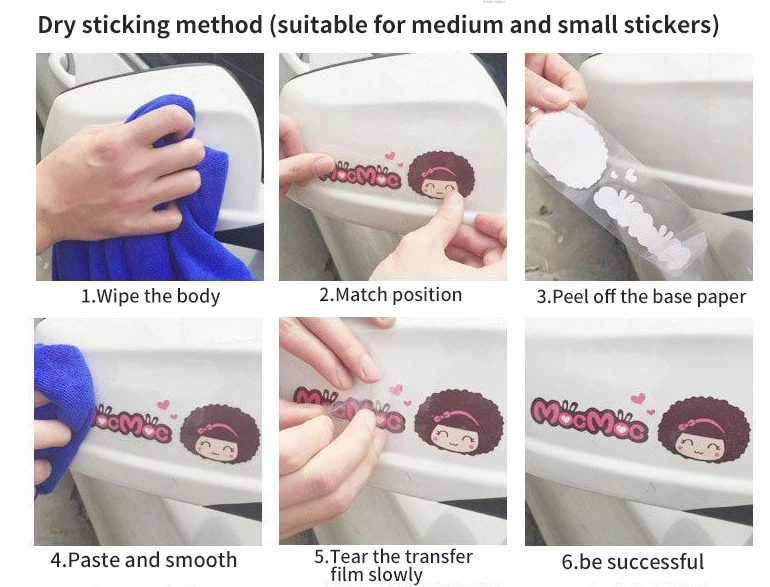 Dry sticking method (suitable for medium and small stickers)

MocMoc

1.Wipe the body

2.Match position

3.Peel off the base paper

MocMoc

MocMoc

MocMoc

4.Paste and smooth

5.Tear the transfer film slowly

6.be successful