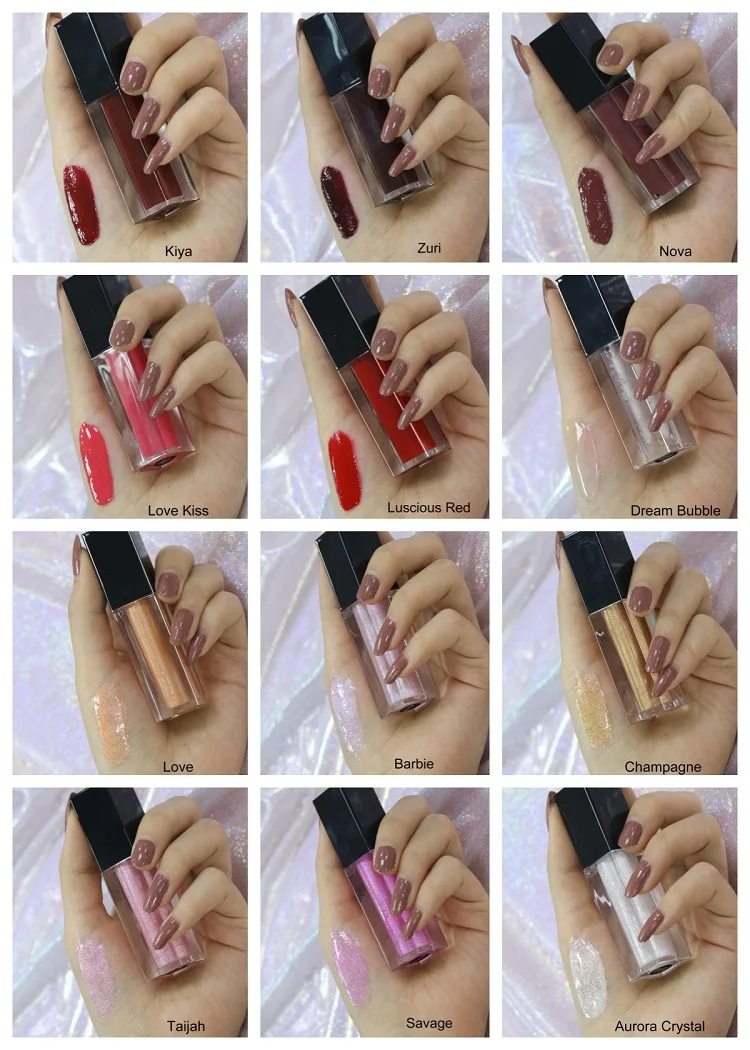 Kiya

Zuri

Nova

Love Kiss

Luscious Red

Dream Bubble

Love

Barbie

Champagne

Taijah

Savage

Aurora Crystal