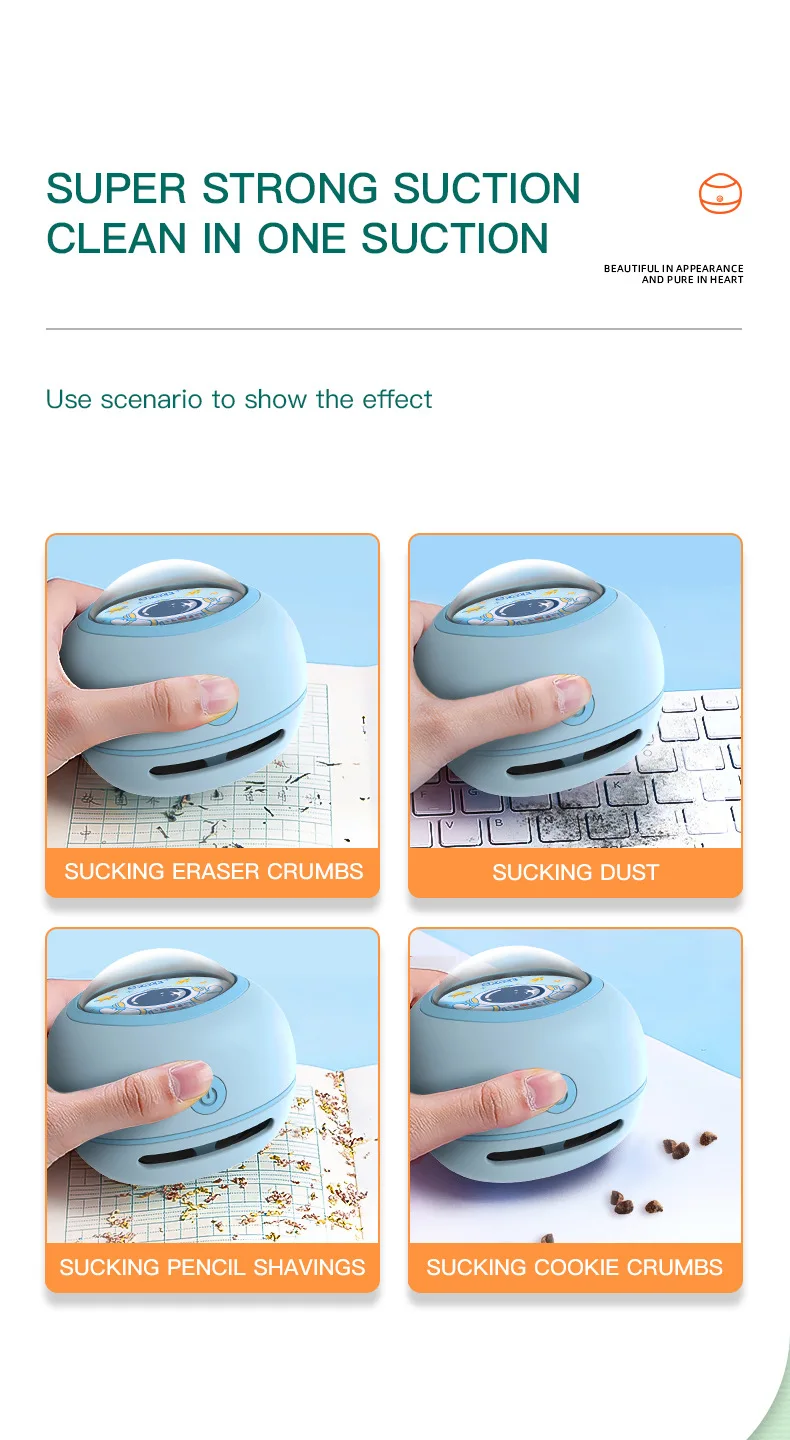 SUPER STRONG SUCTION
CLEAN IN ONE SUCTION

BEAUTIFUL IN APPEARANCE
AND PURE IN HEART

Use scenario to show the effect

SUCKING ERASER CRUMBS

SUCKING DUST

SUCKING PENCIL SHAVINGS

SUCKING COOKIE CRUMBS