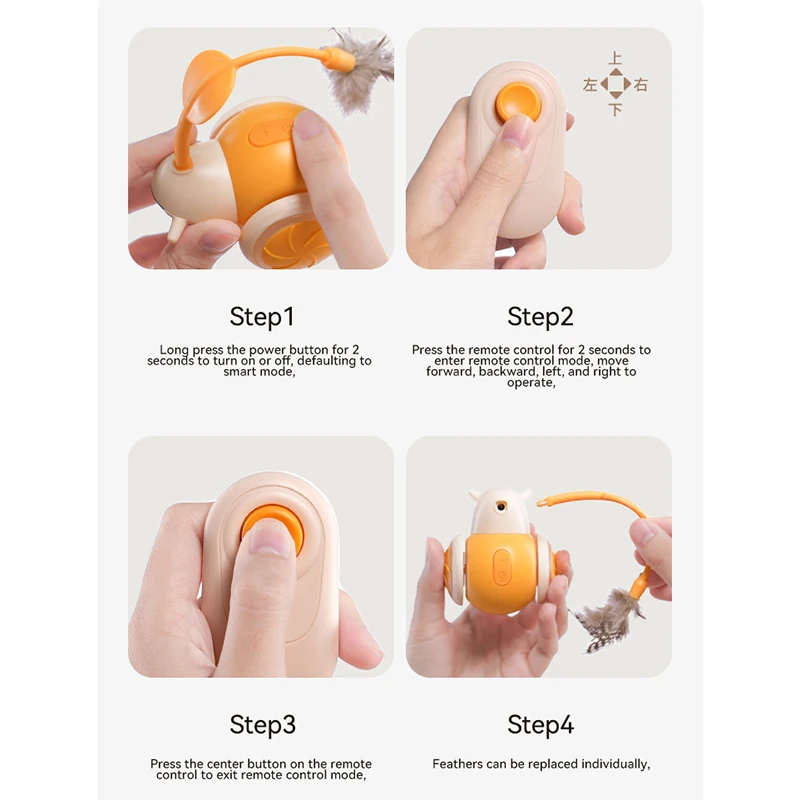 上
左 右
下

Step1

Long press the power button for 2 seconds to turn on or off, defaulting to smart mode,

Step2

Press the remote control for 2 seconds to enter remote control mode, move forward, backward, left, and right to operate,

Step3

Press the center button on the remote control to exit remote control mode,

Step4

Feathers can be replaced individually,