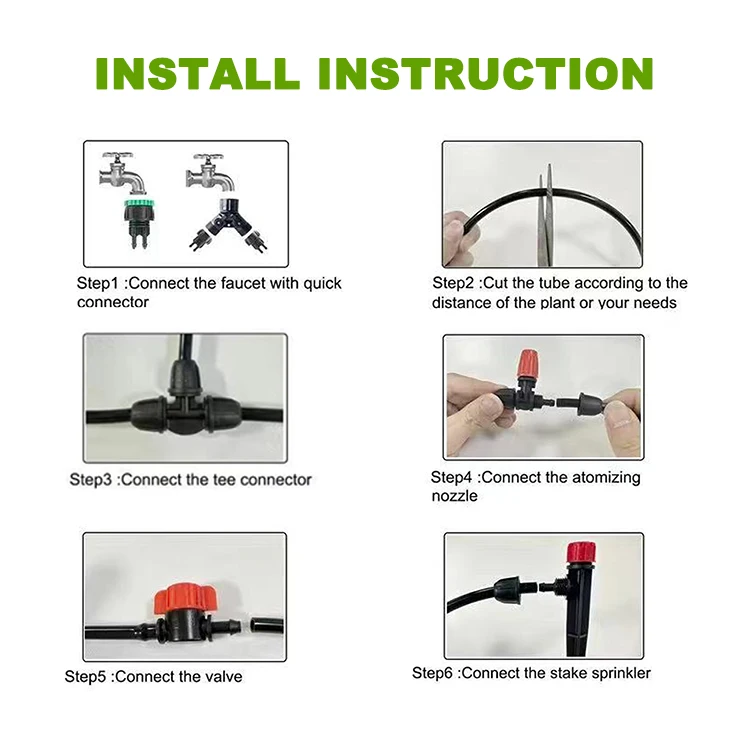 INSTALL INSTRUCTION

Step1 :Connect the faucet with quick connector

Step2 :Cut the tube according to the distance of the plant or your needs

Step3 :Connect the tee connector

Step4 :Connect the atomizing nozzle

Step5 :Connect the valve

Step6 :Connect the stake sprinkler