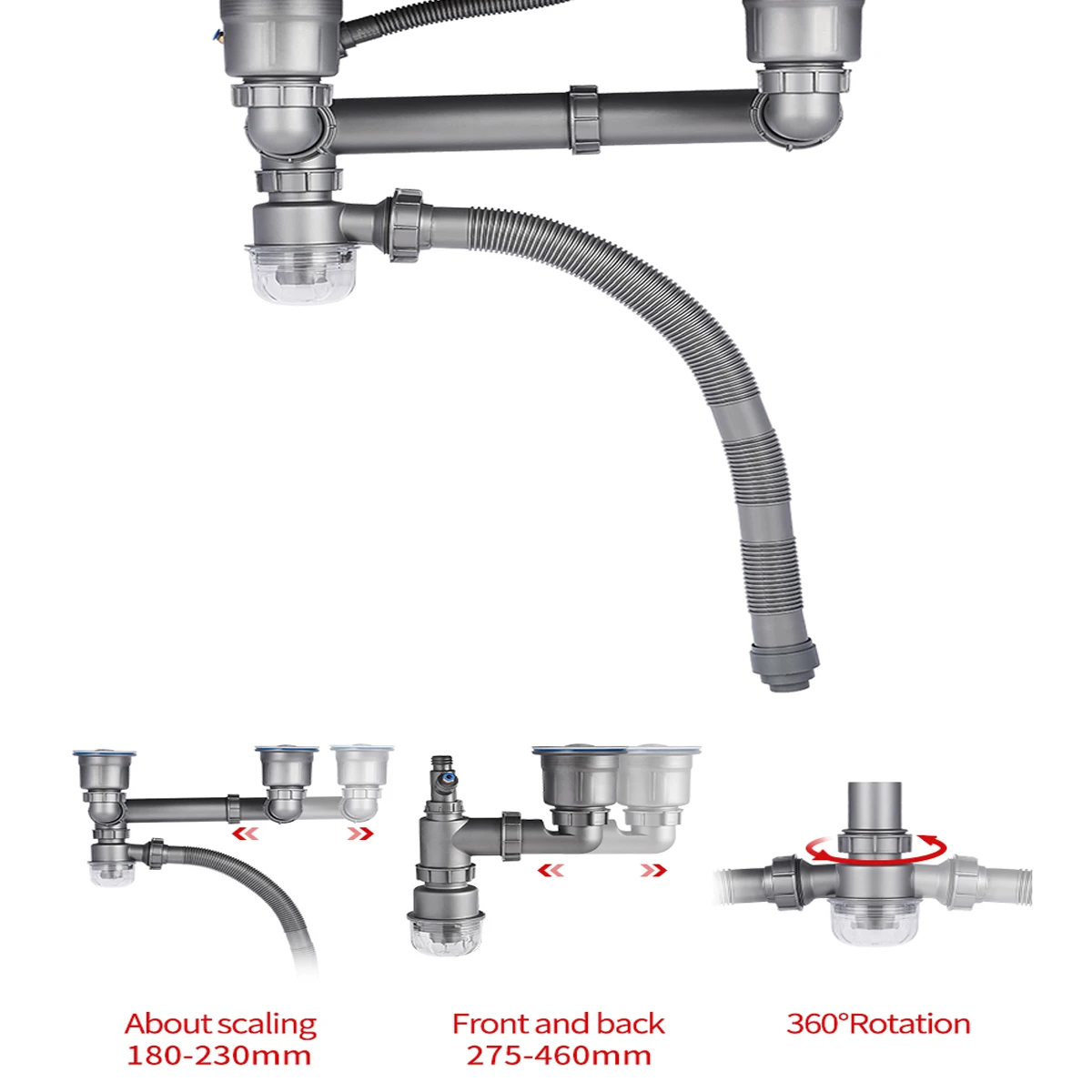 About scaling
180-230mm

Front and back
275-460mm

360°Rotation