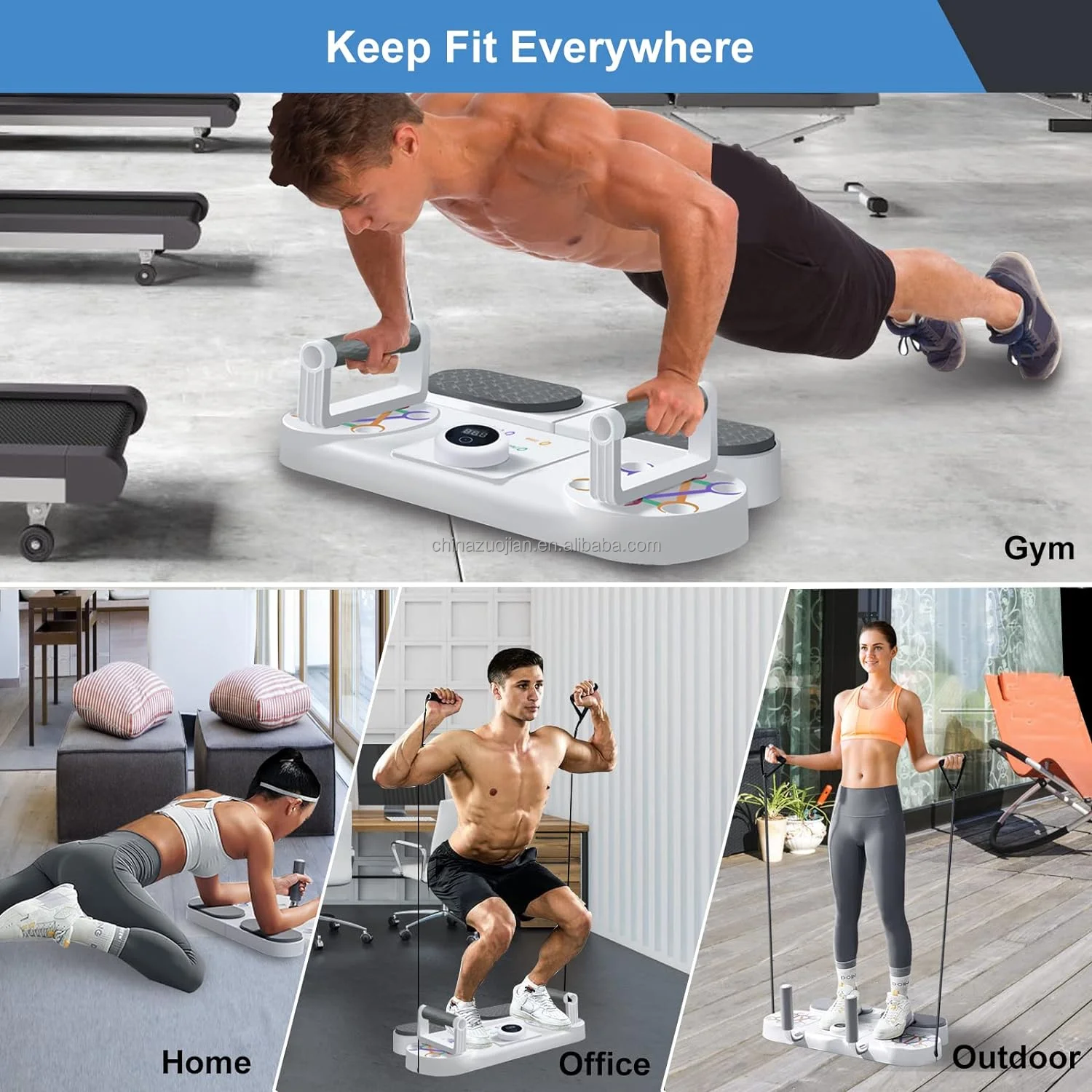 Keep Fit Everywhere

chinazuojian.en.alibaba.com

Gym

Home

Office

Outdoor