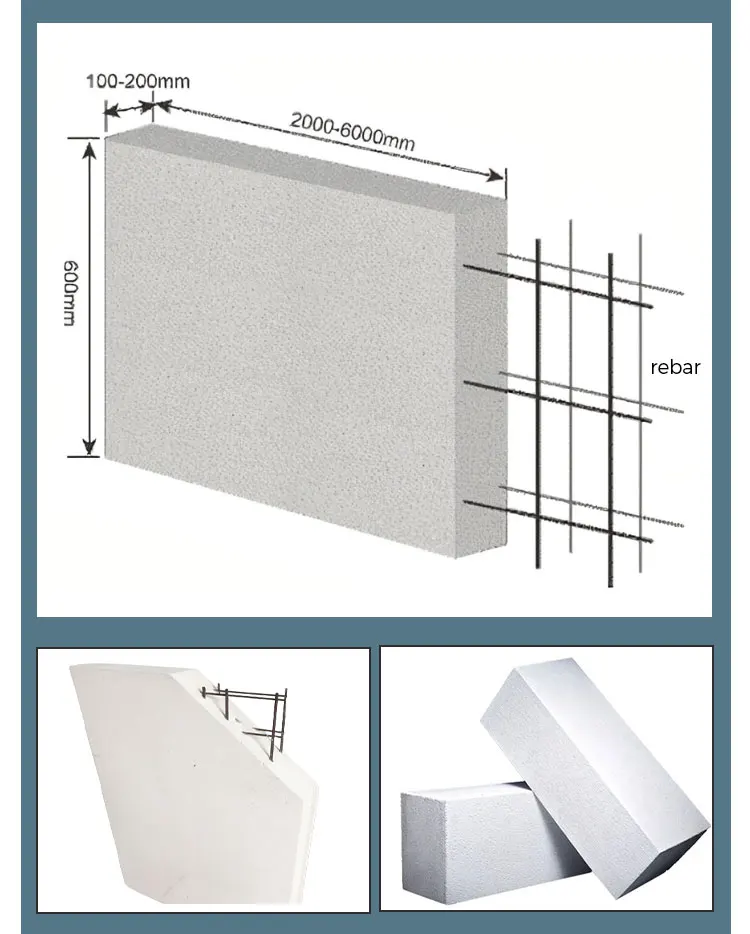 100-200mm

2000-6000mm

600mm

rebar