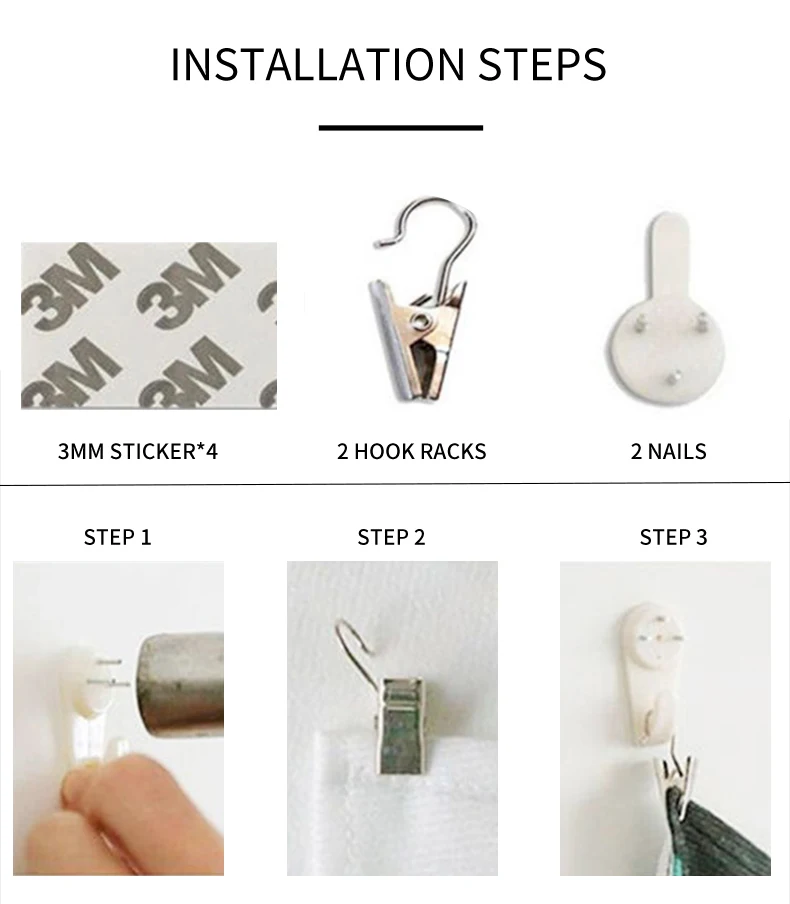 INSTALLATION STEPS

3M 3M 3M 3M

3MM STICKER*4

2 HOOK RACKS

2 NAILS

STEP 1

STEP 2

STEP 3