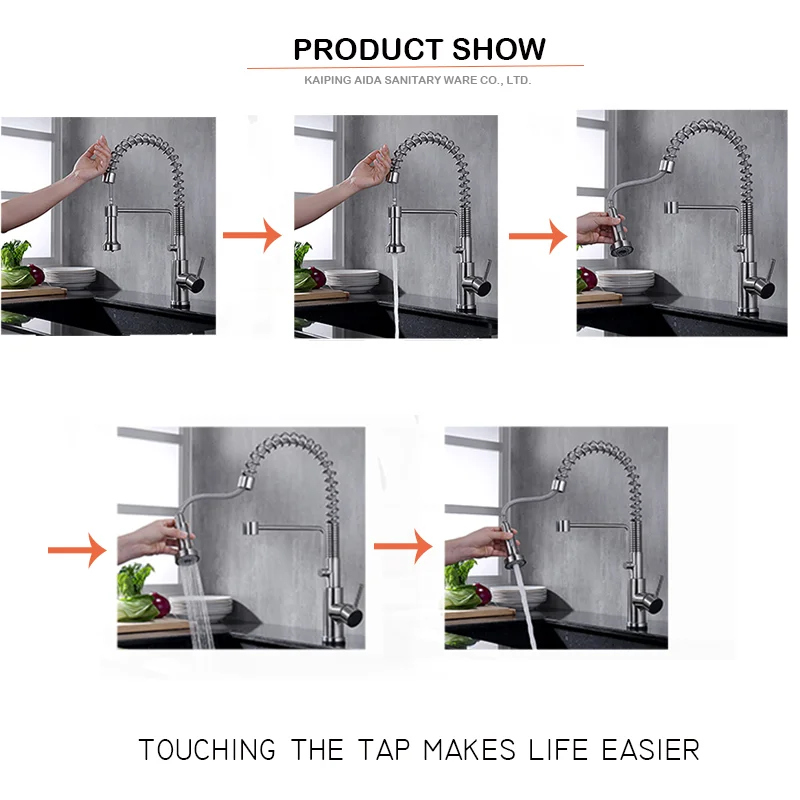 PRODUCT SHOW

KAIPING AIDA SANITARY WARE CO., LTD.

TOUCHING THE TAP MAKES LIFE EASIER