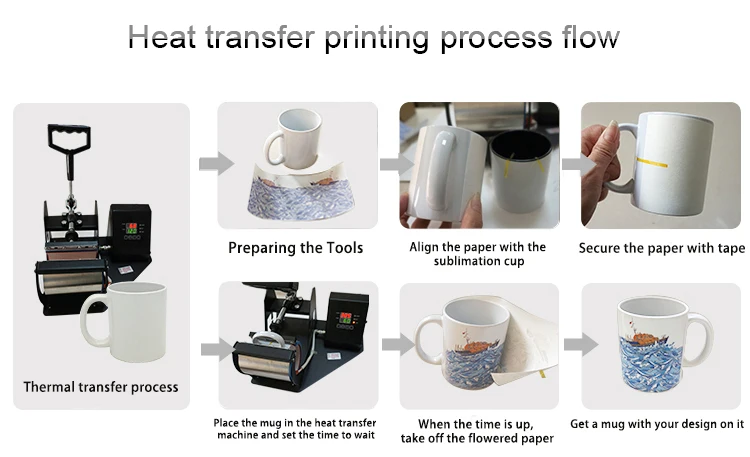 Heat transfer printing process flow

Thermal transfer process

Preparing the Tools

Align the paper with the sublimation cup

Secure the paper with tape

Place the mug in the heat transfer machine and set the time to wait

When the time is up, take off the flowered paper

Get a mug with your design on it