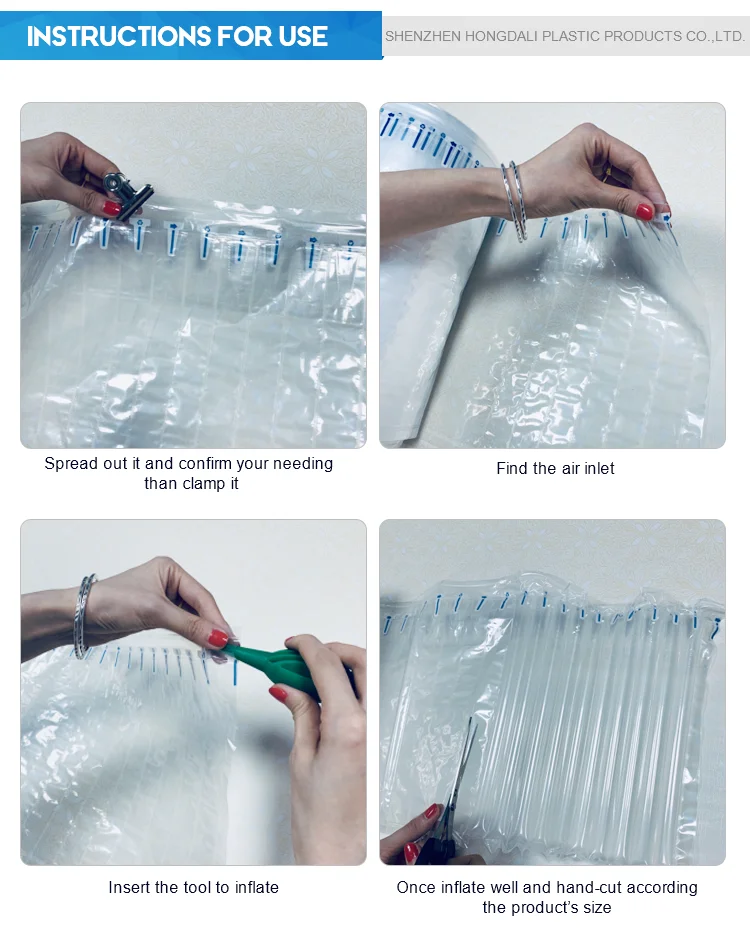 INSTRUCTIONS FOR USE

SHENZHEN HONGDALI PLASTIC PRODUCTS CO.,LTD.

Spread out it and confirm your needing than clamp it

Find the air inlet

Insert the tool to inflate

Once inflate well and hand-cut according the product's size