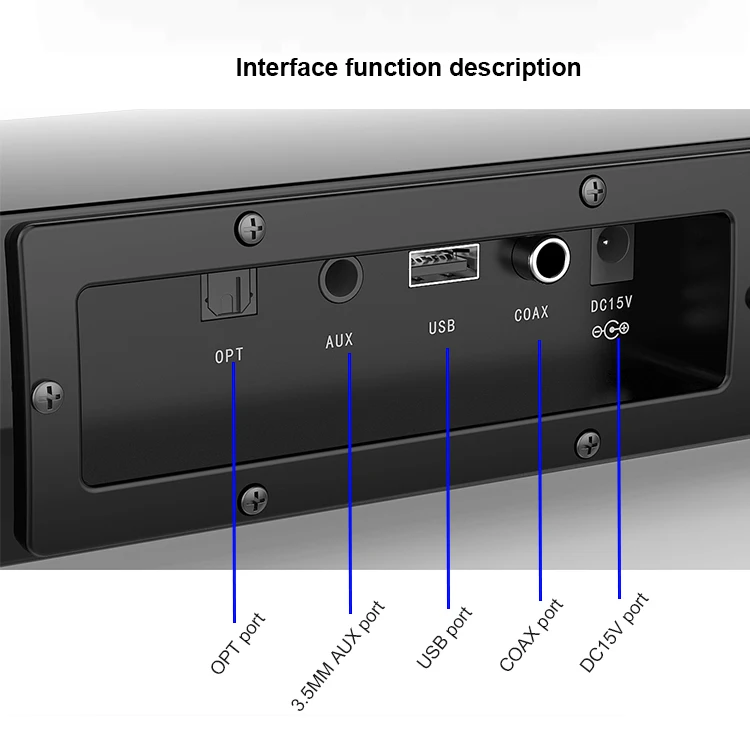 Interface function description

OPT

AUX

USB

COAX

DC15V

OPT port

3.5MM AUX port

USB port

COAX port

DC15V port