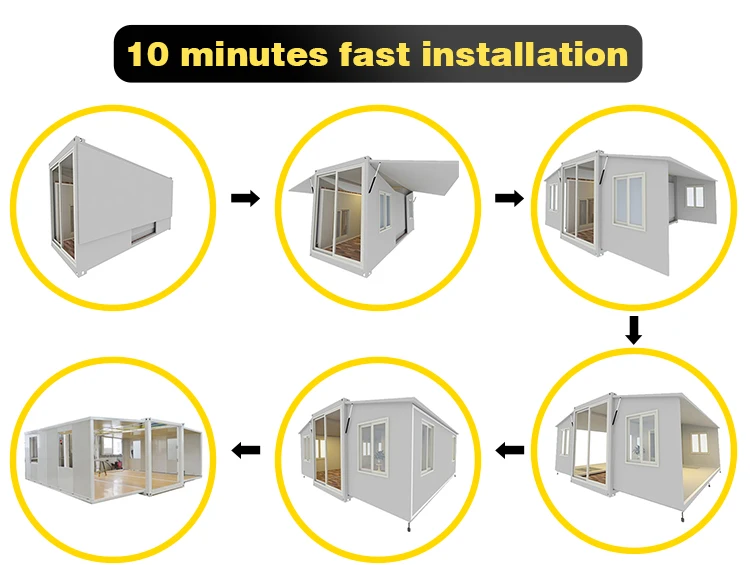 10 minutes fast installation