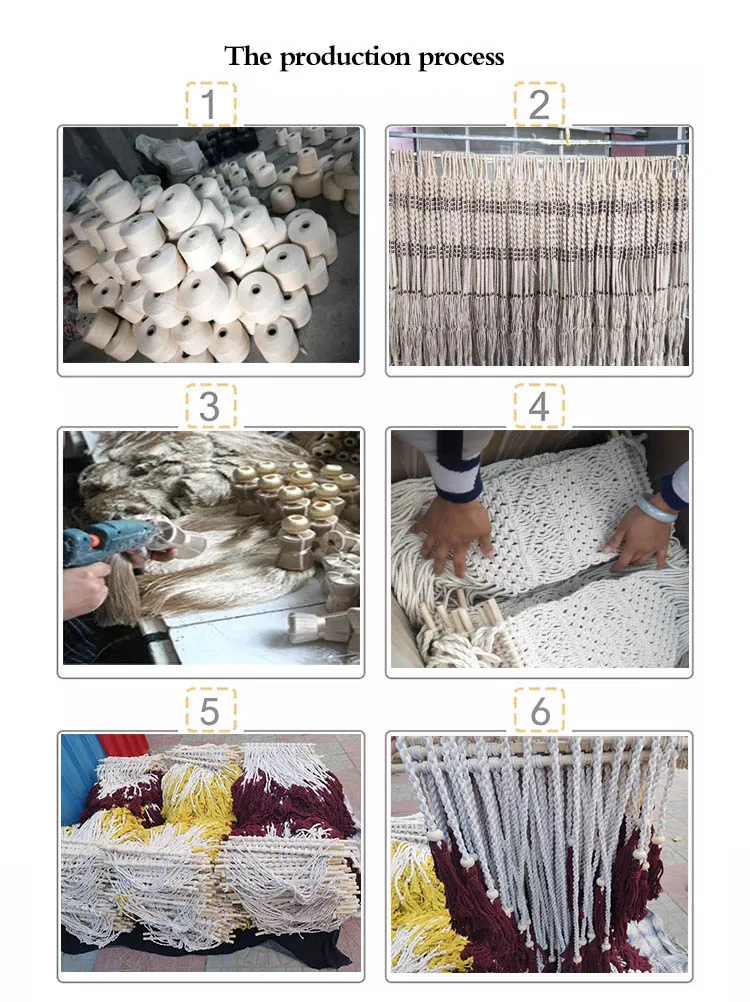 The production process

1

2

3

4

5

6