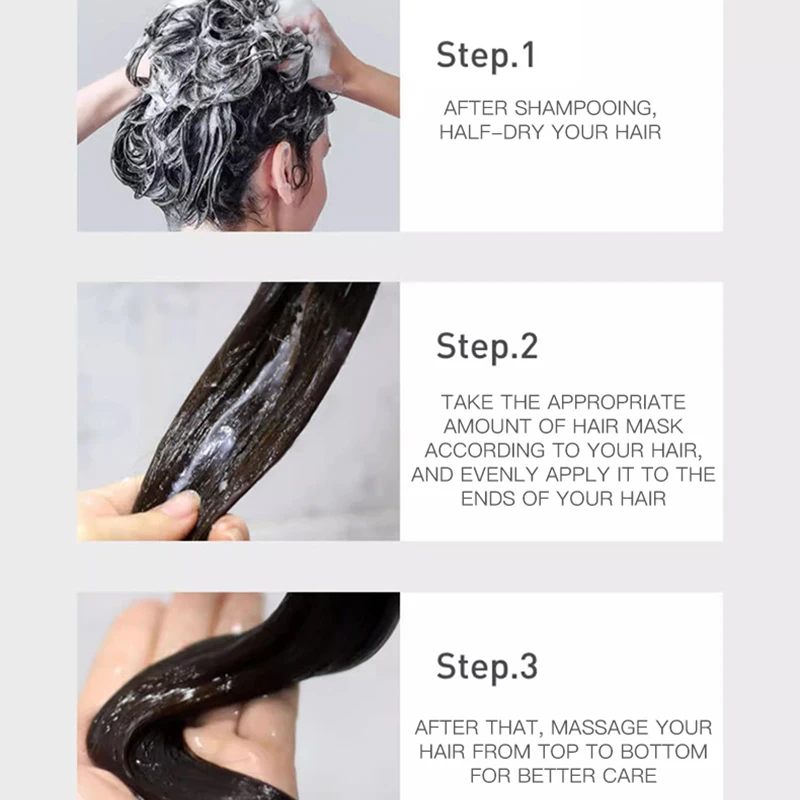 Step.1

AFTER SHAMPOOING, HALF-DRY YOUR HAIR

Step.2

TAKE THE APPROPRIATE AMOUNT OF HAIR MASK ACCORDING TO YOUR HAIR, AND EVENLY APPLY IT TO THE ENDS OF YOUR HAIR

Step.3

AFTER THAT, MASSAGE YOUR HAIR FROM TOP TO BOTTOM FOR BETTER CARE