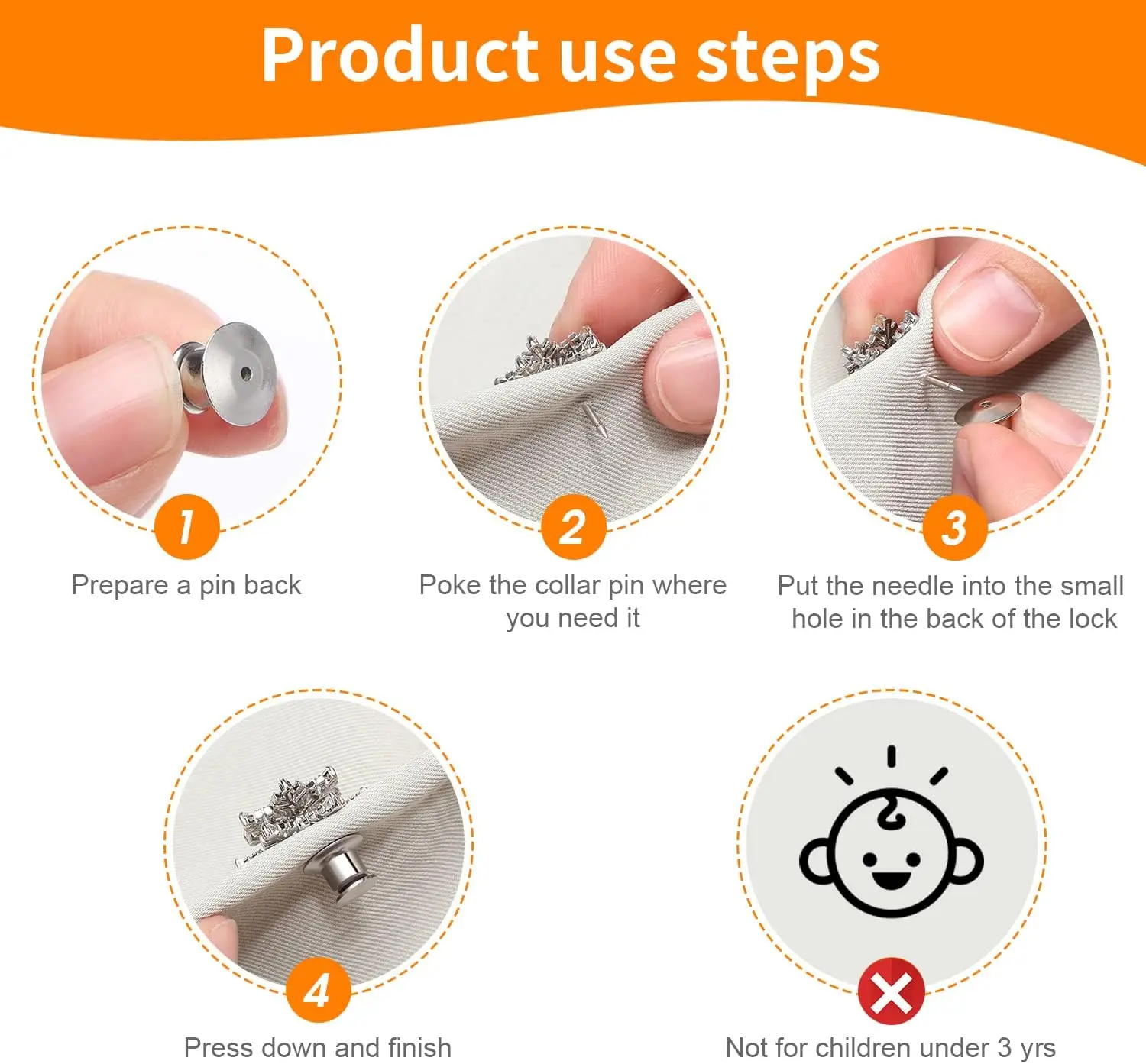 Product use steps

1
Prepare a pin back

2
Poke the collar pin where you need it

3
Put the needle into the small hole in the back of the lock

4
Press down and finish

Not for children under 3 yrs