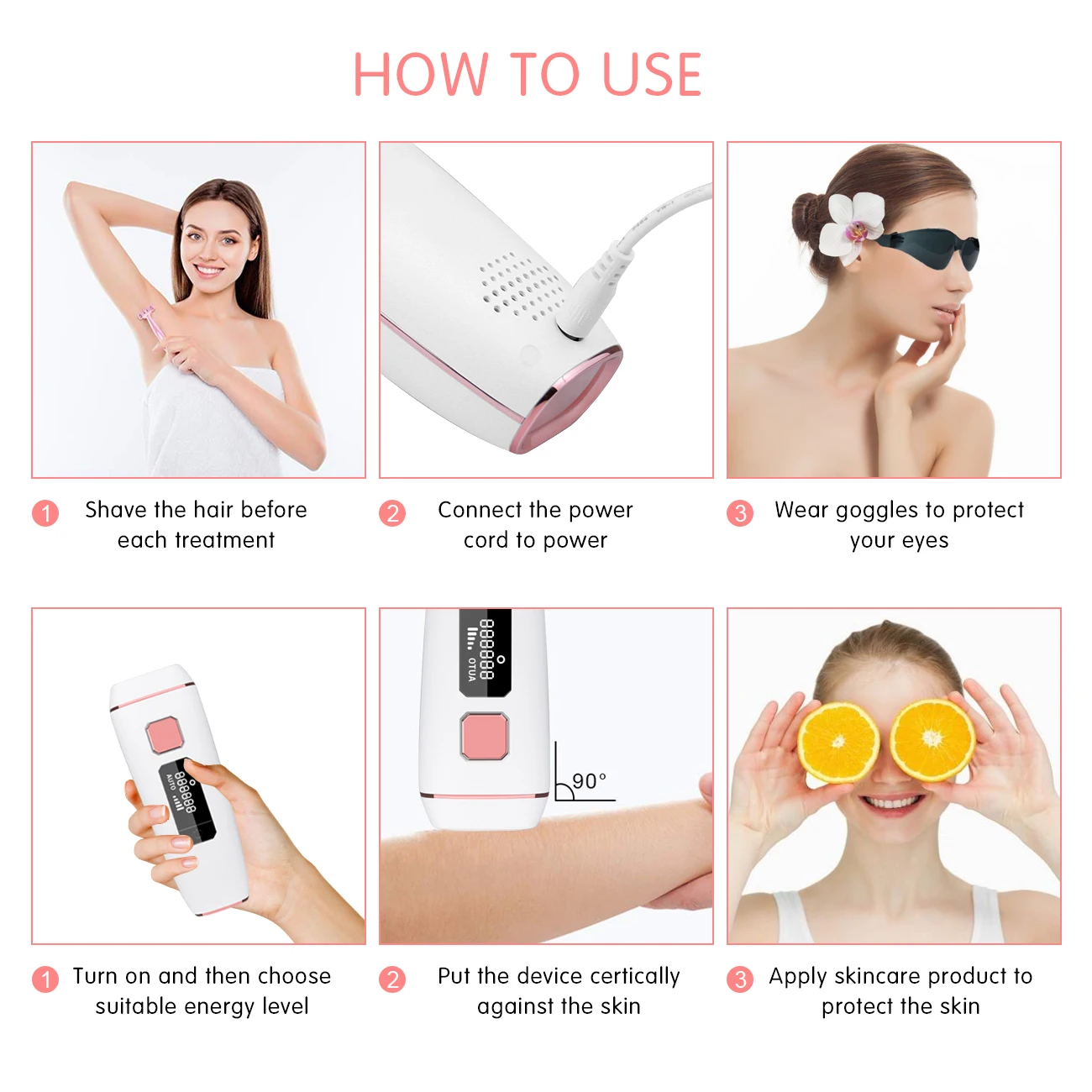 HOW TO USE

1 Shave the hair before each treatment

2 Connect the power cord to power

3 Wear goggles to protect your eyes

888888
AUTO

1 Turn on and then choose suitable energy level

888888
AUTO

90°

2 Put the device certically against the skin

3 Apply skincare product to protect the skin